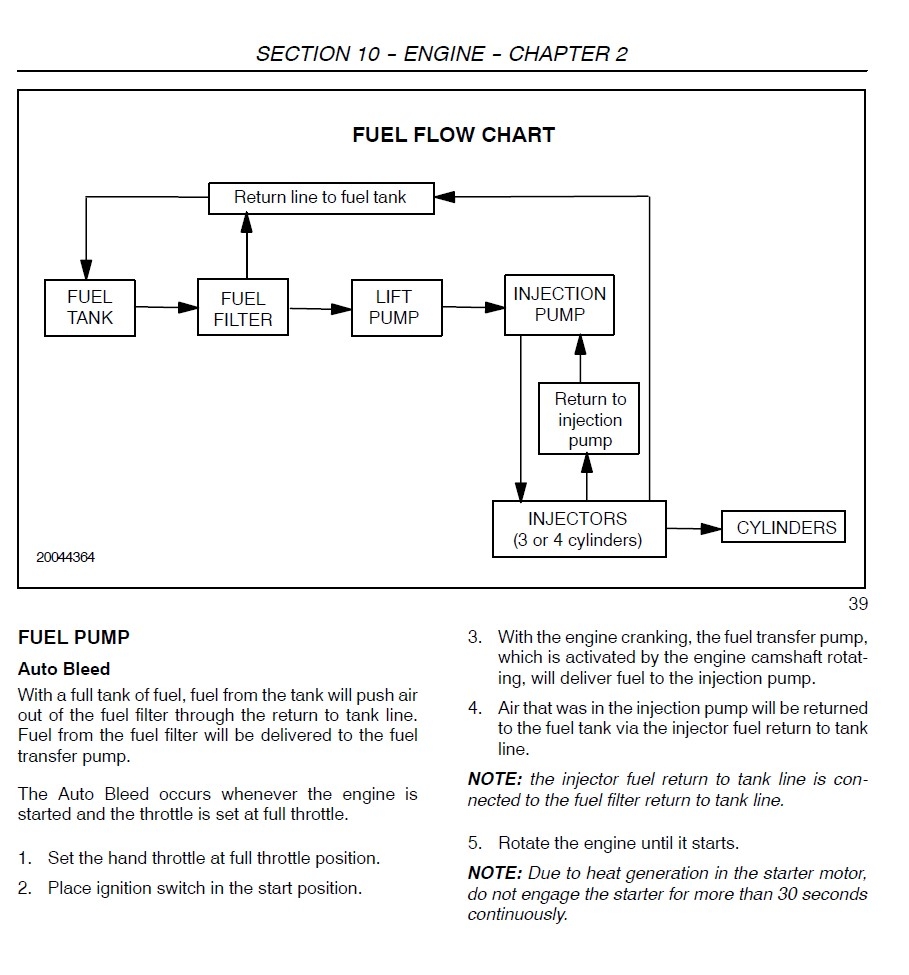 SECTION 10 – ENGINE – CHAPTER 2

FUEL FLOW CHART

Return line to fuel tank

FUEL TANK

FUEL FILTER

LIFT PUMP

INJECTION PUMP

Return to injection pump

INJECTORS (3 or 4 cylinders)

CYLINDERS

20044364

39

FUEL PUMP

Auto Bleed

With a full tank of fuel, fuel from the tank will push air out of the fuel filter through the return to tank line. Fuel from the fuel filter will be delivered to the fuel transfer pump.

The Auto Bleed occurs whenever the engine is started and the throttle is set at full throttle.

1. Set the hand throttle at full throttle position.

2. Place ignition switch in the start position.

3. With the engine cranking, the fuel transfer pump, which is activated by the engine camshaft rotating, will deliver fuel to the injection pump.

4. Air that was in the injection pump will be returned to the fuel tank via the injector fuel return to tank line.

NOTE: the injector fuel return to tank line is connected to the fuel filter return to tank line.

5. Rotate the engine until it starts.

NOTE: Due to heat generation in the starter motor, do not engage the starter for more than 30 seconds continuously.