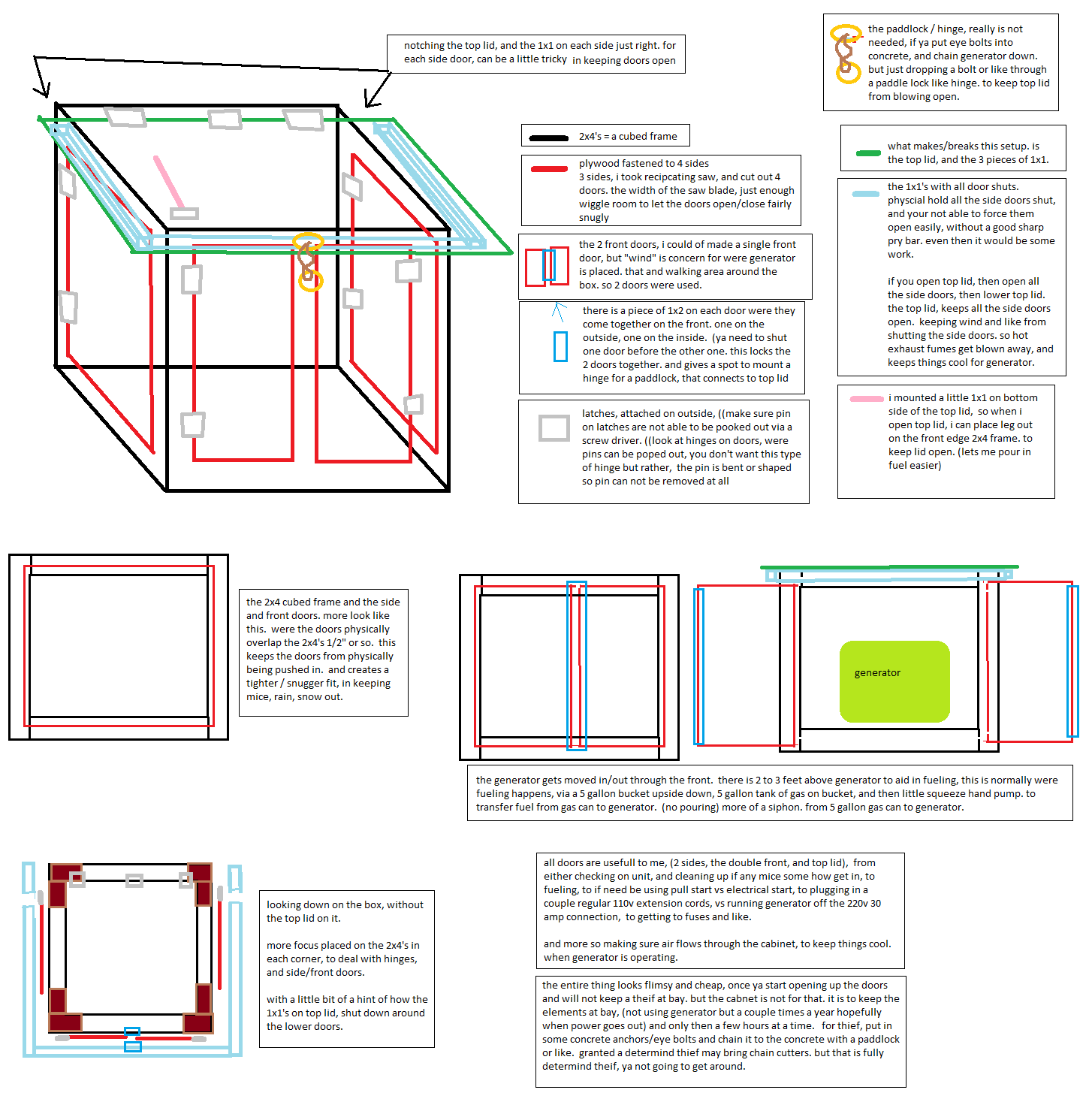 notching the top lid, and the 1x1 on each side just right. for each side door, can be a little tricky in keeping doors open

the paddlock / hinge, really is not needed, if ya put eye bolts into concrete, and chain generator down. but just dropping a bolt or like through a paddle lock like hinge. to keep top lid from blowing open.

2x4's = a cubed frame

plywood fastened to 4 sides
3 sides, i took recipcating saw, and cut out 4 doors. the width of the saw blade, just enough wiggle room to let the doors open/close fairly snugly

the 2 front doors, i could of made a single front door, but "wind" is concern for were generator is placed. that and walking area around the box. so 2 doors were used.

there is a piece of 1x2 on each door were they come together on the front. one on the outside, one on the inside. (ya need to shut one door before the other one. this locks the 2 doors together. and gives a spot to mount a hinge for a paddlock, that connects to top lid

latches, attached on outside, ((make sure pin on latches are not able to be pooked out via a screw driver. ((look at hinges on doors, were pins can be poped out, you don't want this type of hinge but rather, the pin is bent or shaped so pin can not be removed at all

what makes/breaks this setup. is the top lid, and the 3 pieces of 1x1.

the 1x1's with all door shuts. physcial hold all the side doors shut, and your not able to force them open easily, without a good sharp pry bar. even then it would be some work.

if you open top lid, then open all the side doors, then lower top lid. the top lid, keeps all the side doors open. keeping wind and like from shutting the side doors. so hot exhaust fumes get blown away, and keeps things cool for generator.

i mounted a little 1x1 on bottom side of the top lid, so when i open top lid, i can place leg out on the front edge 2x4 frame. to keep lid open. (lets me pour in fuel easier)

the 2x4 cubed frame and the side and front doors. more look like this. were the doors physically overlap the 2x4's 1/2" or so. this keeps the doors from physically being pushed in. and creates a tighter / snugger fit, in keeping mice, rain, snow out.

generator

the generator gets moved in/out through the front. there is 2 to 3 feet above generator to aid in fueling, this is normally were fueling happens, via a 5 gallon bucket upside down, 5 gallon tank of gas on bucket, and then little squeeze hand pump. to transfer fuel from gas can to generator. (no pouring) more of a siphon. from 5 gallon gas can to generator.

looking down on the box, without the top lid on it.

more focus placed on the 2x4's in each corner, to deal with hinges, and side/front doors.

with a little bit of a hint of how the 1x1's on top lid, shut down around the lower doors.

all doors are usefull to me, (2 sides, the double front, and top lid), from either checking on unit, and cleaning up if any mice some how get in, to fueling, to if need be using pull start vs electrical start, to plugging in a couple regular 110v extension cords, vs running generator off the 220v 30 amp connection, to getting to fuses and like.

and more so making sure air flows through the cabinet, to keep things cool. when generator is operating.

the entire thing looks flimsy and cheap, once ya start opening up the doors and will not keep a theif at bay. but the cabnet is not for that. it is to keep the elements at bay, (not using generator but a couple times a year hopefully when power goes out) and only then a few hours at a time. for thief, put in some concrete anchors/eye bolts and chain it to the concrete with a paddlock or like. granted a determind thief may bring chain cutters. but that is fully determind theif, ya not going to get around.