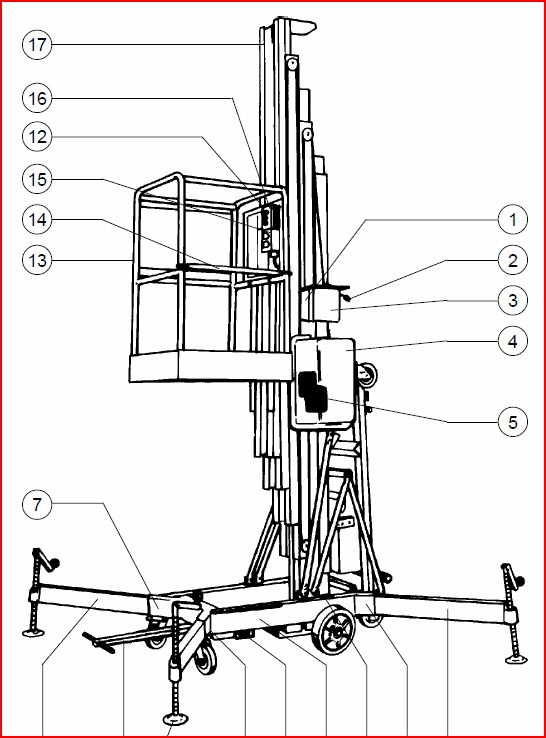 17
16
12
15
14
13
1
2
3
4
5
7