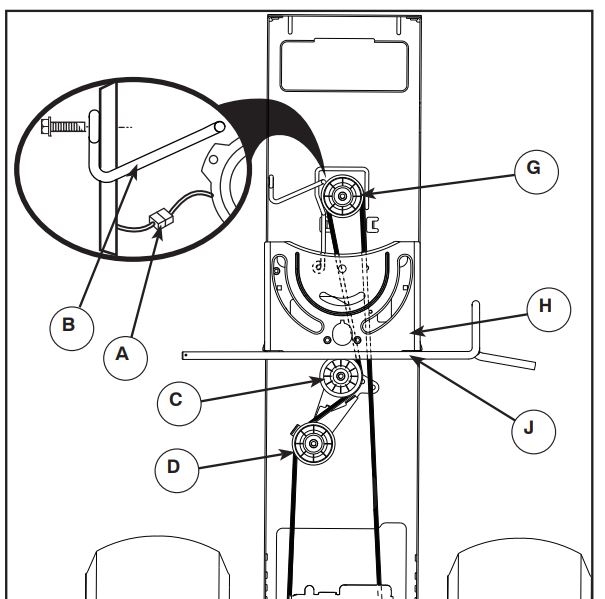 G
H
B
A
C
J
D