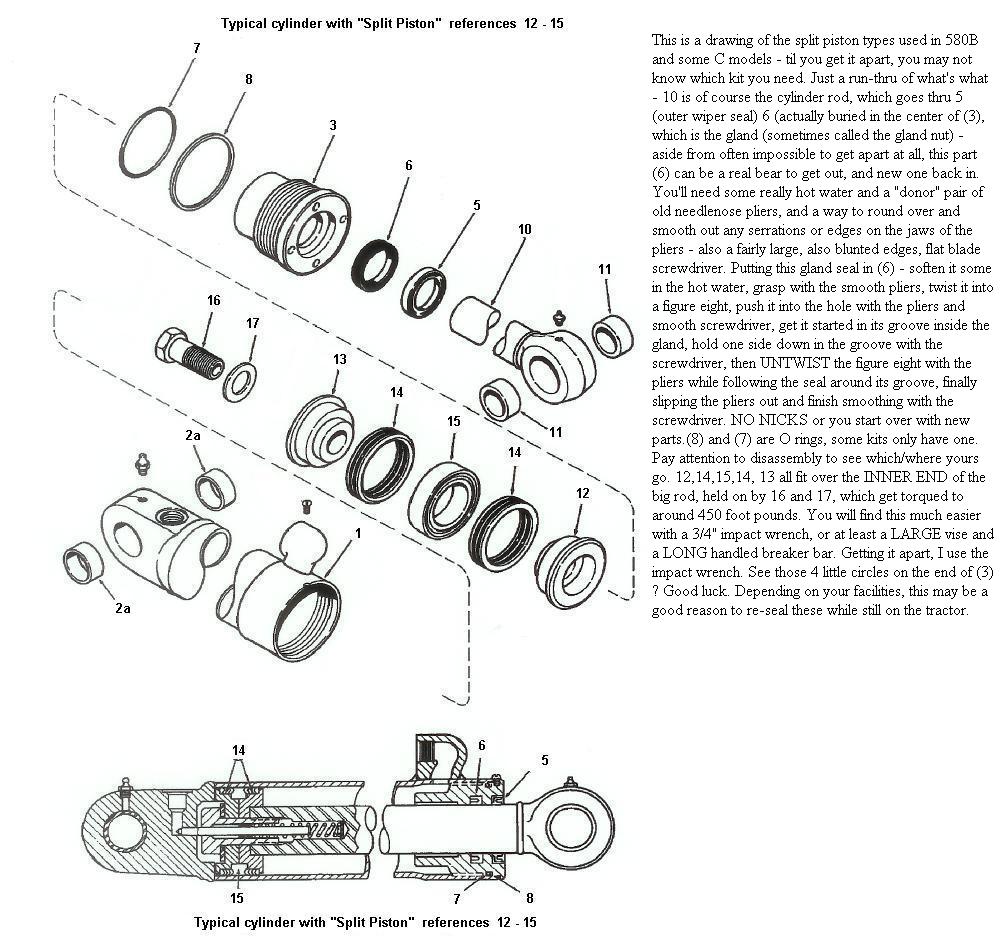 Typical cylinder with "Split Piston" references 12 - 15

7
8
3
6
5
10
11
16
17
13
14
15
14
12
11
2a
1
2a

14
6
5
15
7
8

Typical cylinder with "Split Piston" references 12 - 15

This is a drawing of the split piston types used in 580B and some C models - til you get it apart, you may not know which kit you need. Just a run-thru of what's what - 10 is of course the cylinder rod, which goes thru 5 (outer wiper seal) 6 (actually buried in the center of (3), which is the gland (sometimes called the gland nut) - aside from often impossible to get apart at all, this part (6) can be a real bear to get out, and new one back in. You'll need some really hot water and a "donor" pair of old needlenose pliers, and a way to round over and smooth out any serrations or edges on the jaws of the pliers - also a fairly large, also blunted edges, flat blade screwdriver. Putting this gland seal in (6) - soften it some in the hot water, grasp with the smooth pliers, twist it into a figure eight, push it into the hole with the pliers and smooth screwdriver, get it started in its groove inside the gland, hold one side down in the groove with the screwdriver, then UNTWIST the figure eight with the pliers while following the seal around its groove, finally slipping the pliers out and finish smoothing with the screwdriver. NO NICKS or you start over with new parts.(8) and (7) are O rings, some kits only have one. Pay attention to disassembly to see which/where yours go. 12,14,15,14, 13 all fit over the INNER END of the big rod, held on by 16 and 17, which get torqued to around 450 foot pounds. You will find this much easier with a 3/4" impact wrench, or at least a LARGE vise and a LONG handled breaker bar. Getting it apart, I use the impact wrench. See those 4 little circles on the end of (3) ? Good luck. Depending on your facilities, this may be a good reason to re-seal these while still on the tractor.