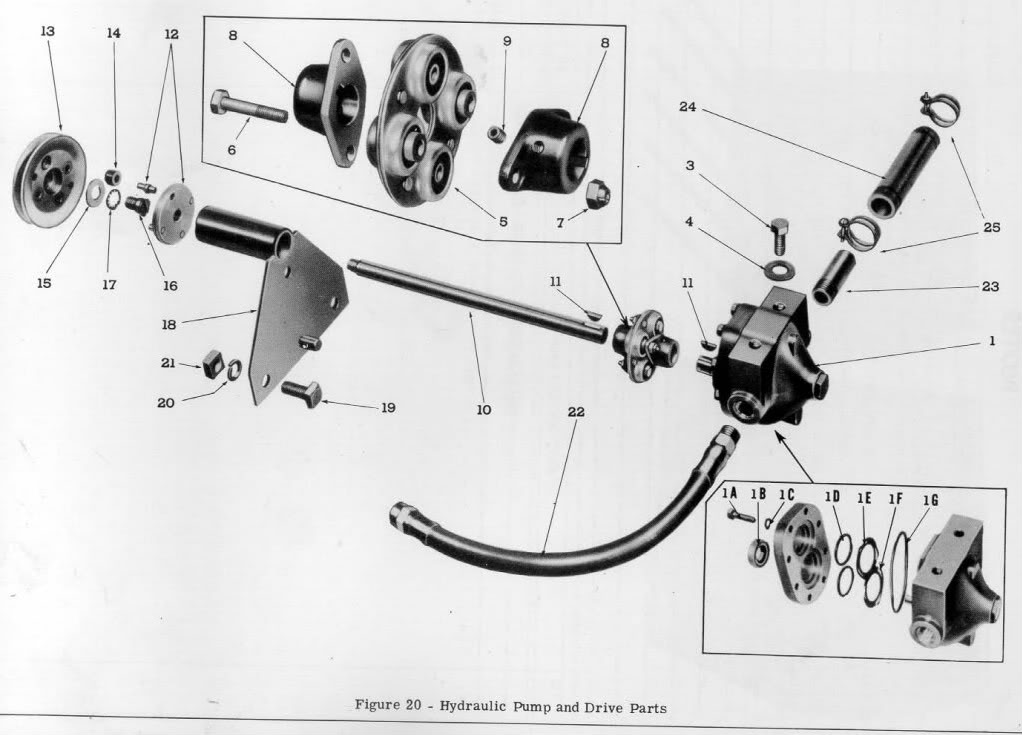 13
14
12
8
9
8
6
5
7
24
3
4
25
23
15
17
16
18
11
11
1
21
20
19
10
22
1A
1B
1C
1D
1E
1F
1G

Figure 20 - Hydraulic Pump and Drive Parts