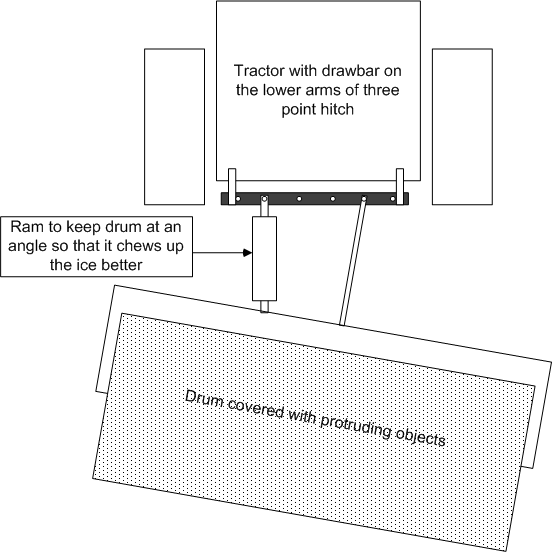 Tractor with drawbar on the lower arms of three point hitch

Ram to keep drum at an angle so that it chews up the ice better

Drum covered with protruding objects