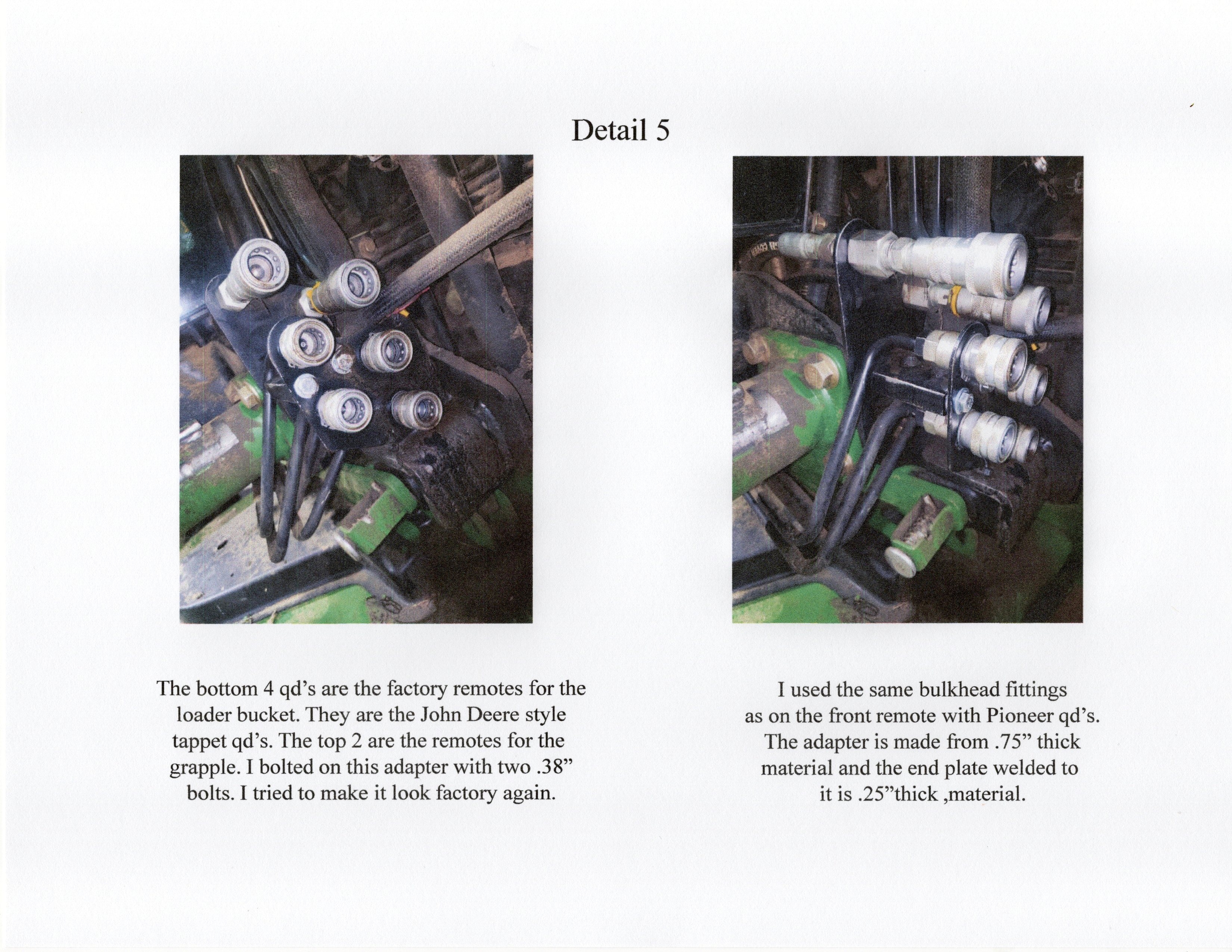 Detail 5

The bottom 4 qd's are the factory remotes for the loader bucket. They are the John Deere style tappet qd's. The top 2 are the remotes for the grapple. I bolted on this adapter with two .38" bolts. I tried to make it look factory again.

I used the same bulkhead fittings as on the front remote with Pioneer qd's. The adapter is made from .75" thick material and the end plate welded to it is .25"thick ,material.