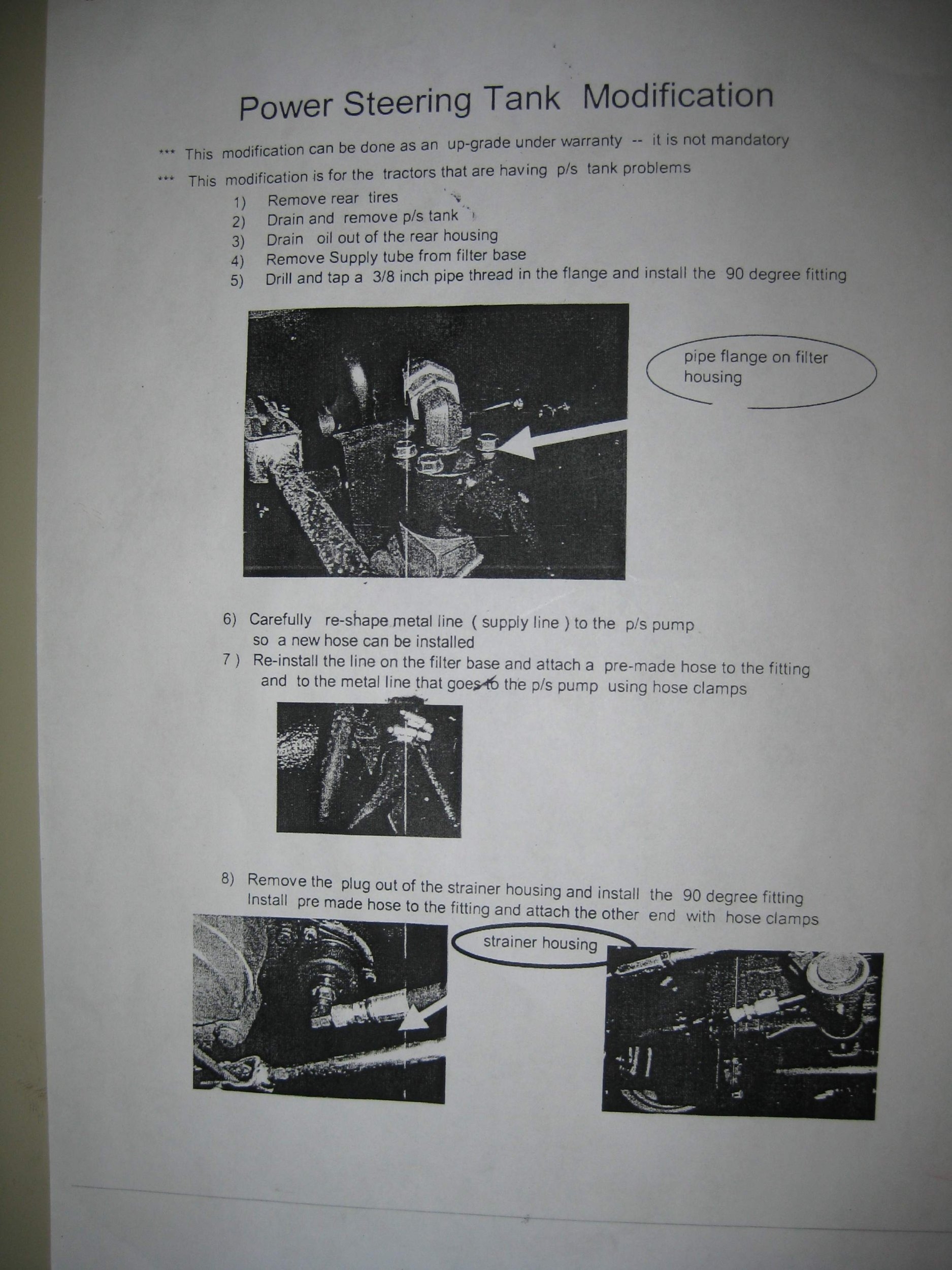 Power Steering Tank Modification

*** This modification can be done as an up-grade under warranty -- it is not mandatory

*** This modification is for the tractors that are having p/s tank problems

1) Remove rear tires
2) Drain and remove p/s tank
3) Drain oil out of the rear housing
4) Remove Supply tube from filter base
5) Drill and tap a 3/8 inch pipe thread in the flange and install the 90 degree fitting

pipe flange on filter housing

6) Carefully re-shape metal line ( supply line ) to the p/s pump so a new hose can be installed
7 ) Re-install the line on the filter base and attach a pre-made hose to the fitting and to the metal line that goes to the p/s pump using hose clamps

8) Remove the plug out of the strainer housing and install the 90 degree fitting
Install pre made hose to the fitting and attach the other end with hose clamps

strainer housing