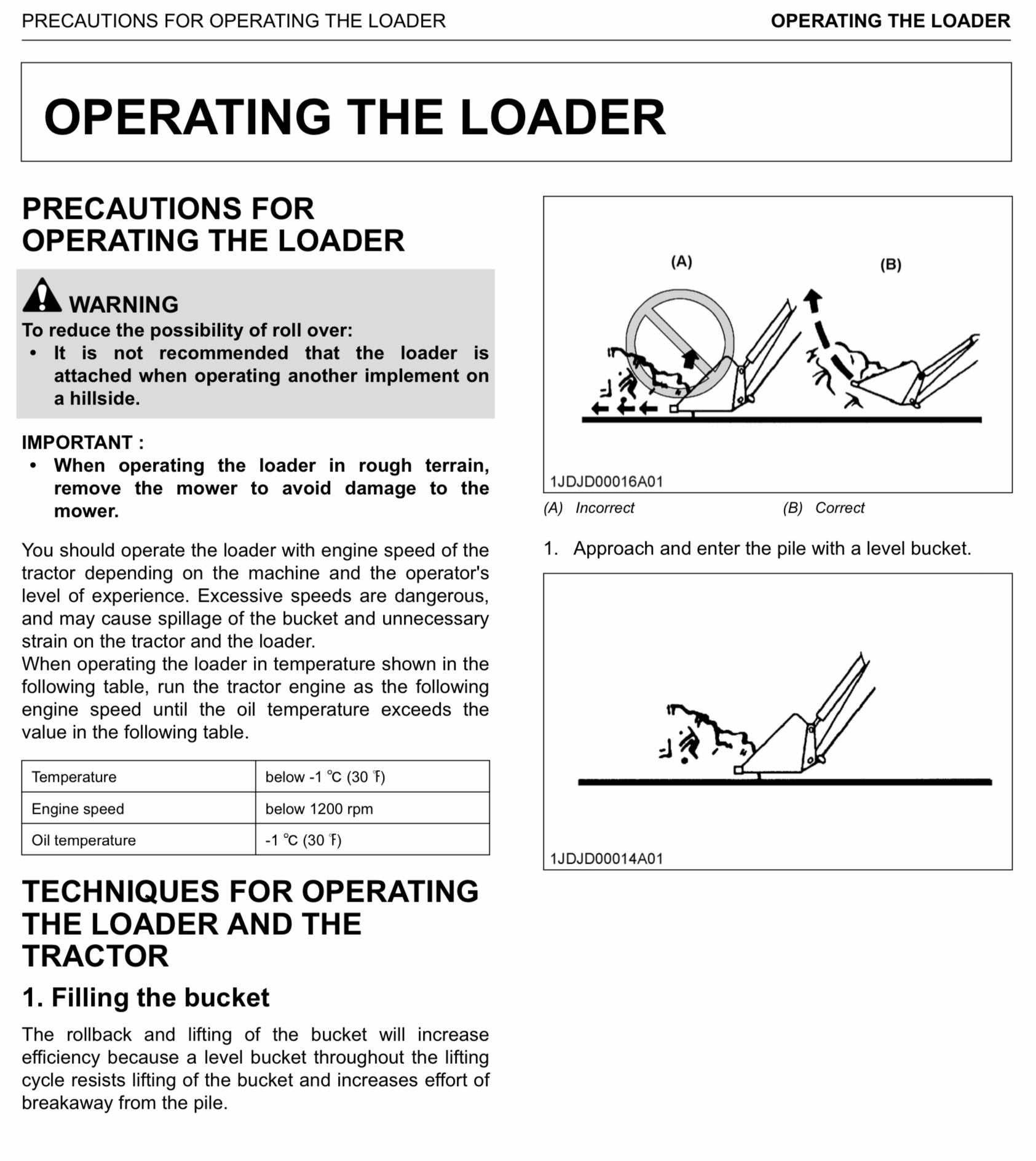 PRECAUTIONS FOR OPERATING THE LOADER

OPERATING THE LOADER

OPERATING THE LOADER

PRECAUTIONS FOR OPERATING THE LOADER

WARNING

To reduce the possibility of roll over:
• It is not recommended that the loader is attached when operating another implement on a hillside.

IMPORTANT :
• When operating the loader in rough terrain, remove the mower to avoid damage to the mower.

You should operate the loader with engine speed of the tractor depending on the machine and the operator's level of experience. Excessive speeds are dangerous, and may cause spillage of the bucket and unnecessary strain on the tractor and the loader.
When operating the loader in temperature shown in the following table, run the tractor engine as the following engine speed until the oil temperature exceeds the value in the following table.

| Temperature | below -1 ℃ (30 ℉) |
|---|---|
| Engine speed | below 1200 rpm |
| Oil temperature | -1 ℃ (30 ℉) |

TECHNIQUES FOR OPERATING THE LOADER AND THE TRACTOR

1. Filling the bucket

The rollback and lifting of the bucket will increase efficiency because a level bucket throughout the lifting cycle resists lifting of the bucket and increases effort of breakaway from the pile.

(A)

(B)

1JDJD00016A01

(A) Incorrect (B) Correct

1. Approach and enter the pile with a level bucket.

1JDJD00014A01