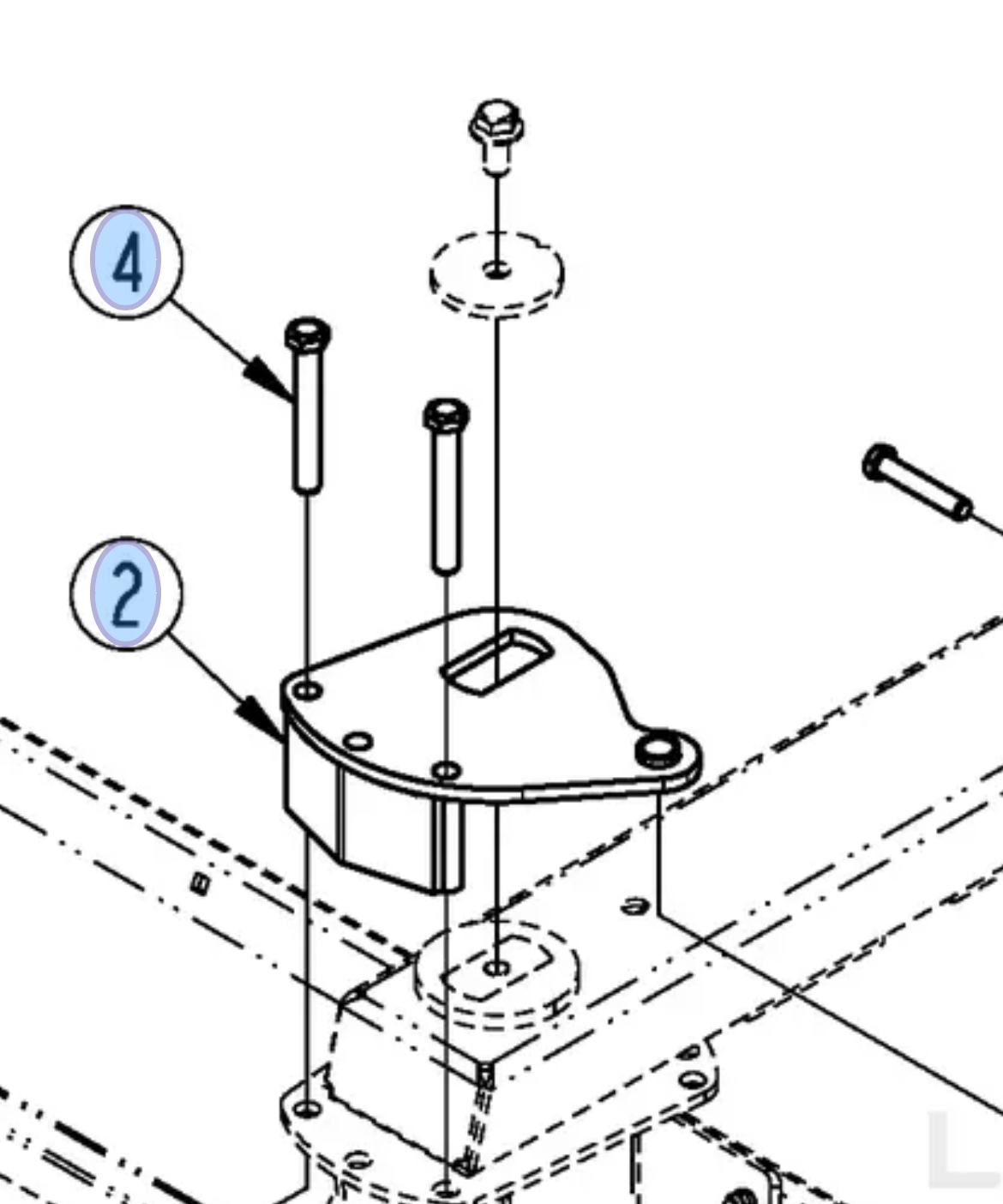 4
2