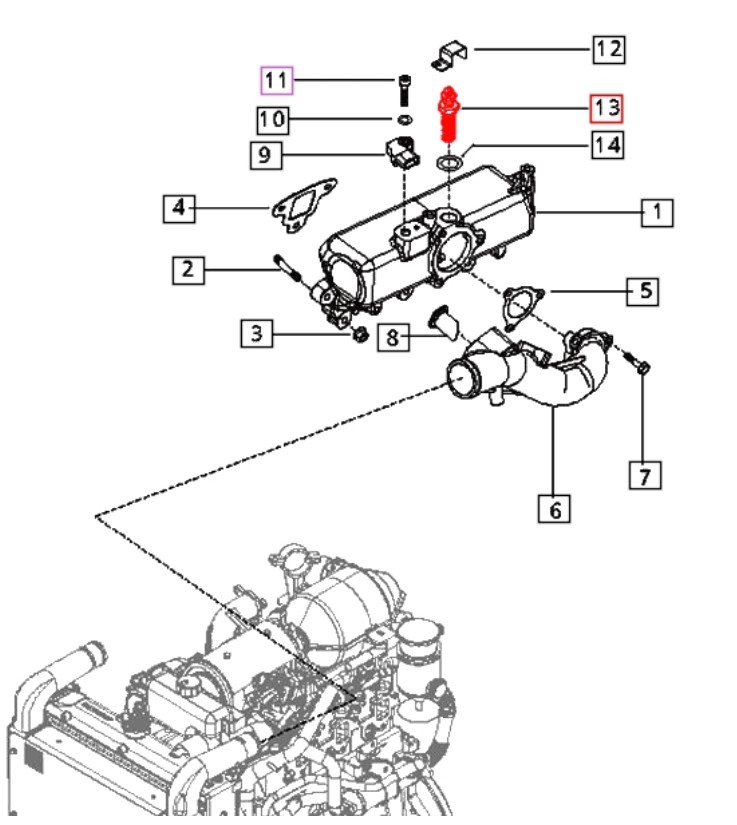 12
11
13
10
14
9
4
1
2
5
3
8
7
6