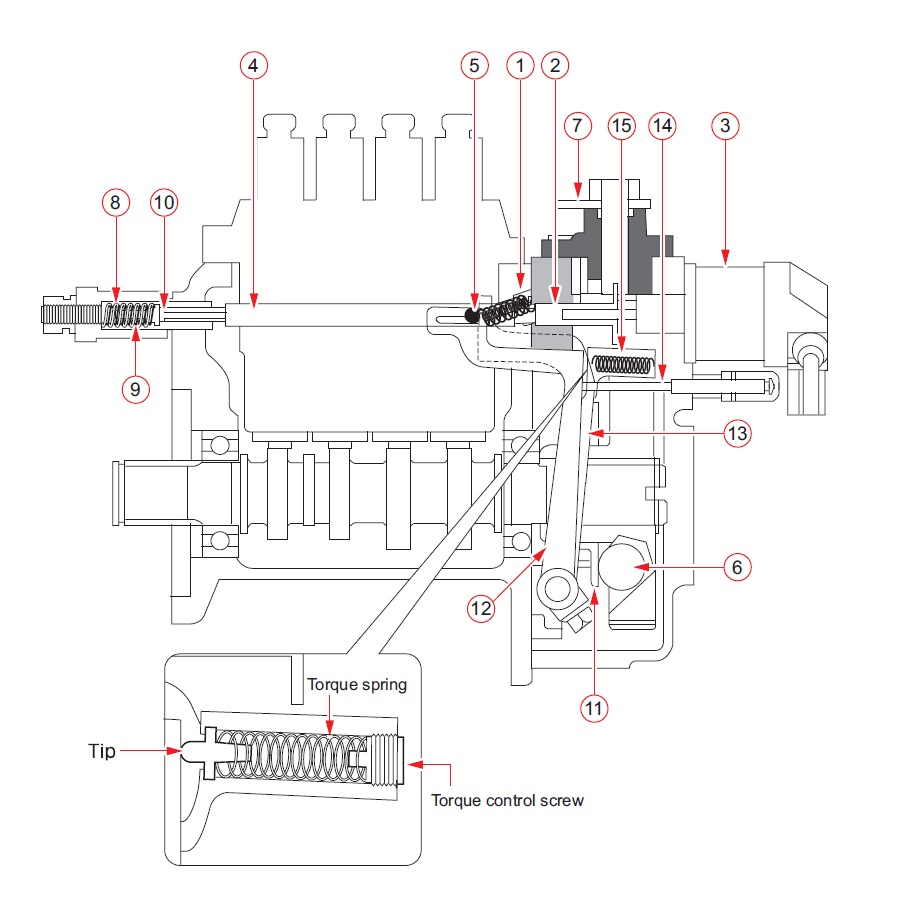 4
5
1
2
7
15
14
3
8
10
9
13
6
12
11
Torque spring
Tip
Torque control screw