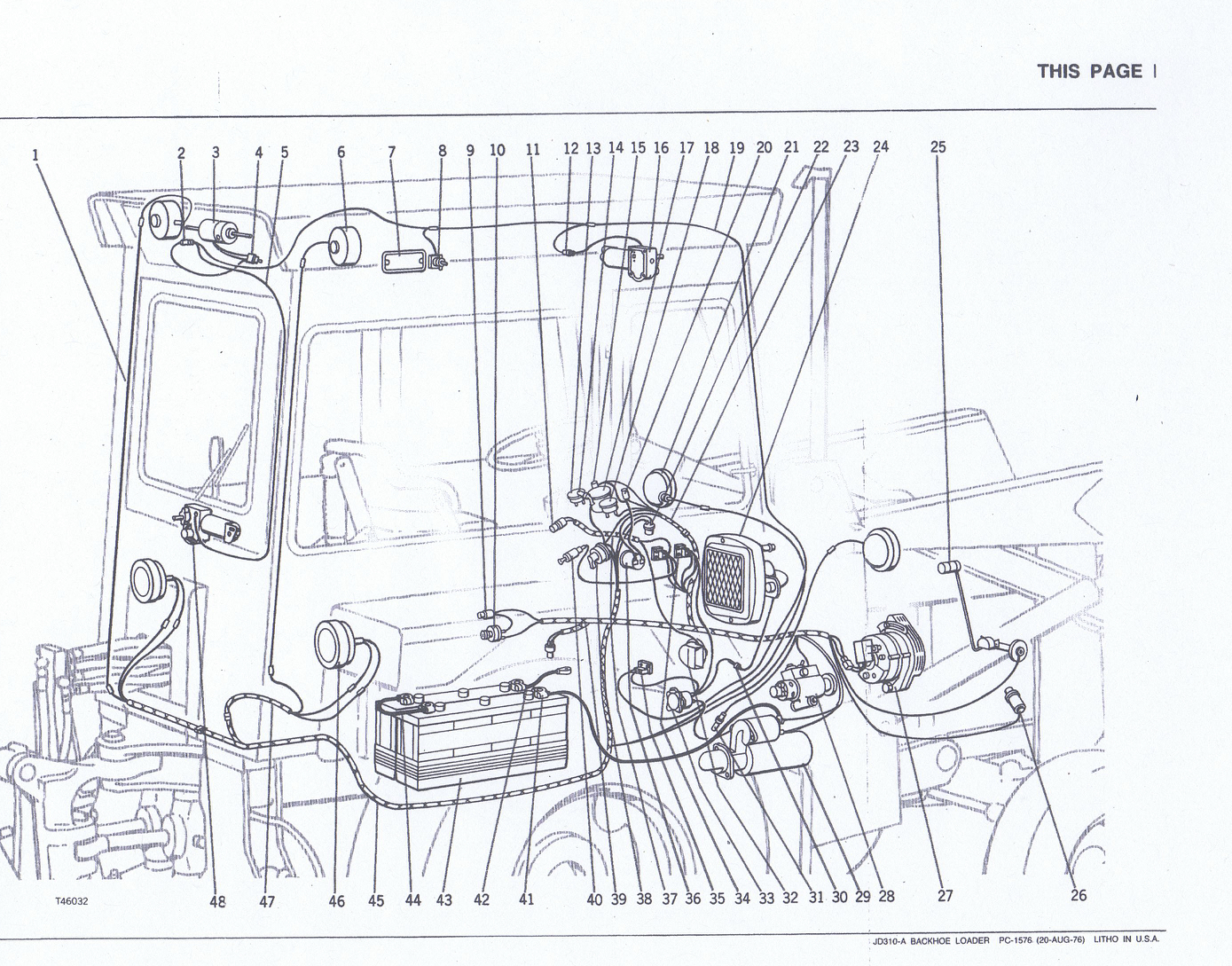 THIS PAGE I

1 2 3 4 5 6 7 8 9 10 11 12 13 14 15 16 17 18 19 20 21 22 23 24 25

T46032

48 47 46 45 44 43 42 41 40 39 38 37 36 35 34 33 32 31 30 29 28 27 26

JD310-A BACKHOE LOADER PC-1576 (20-AUG-76) LITHO IN U.S.A.