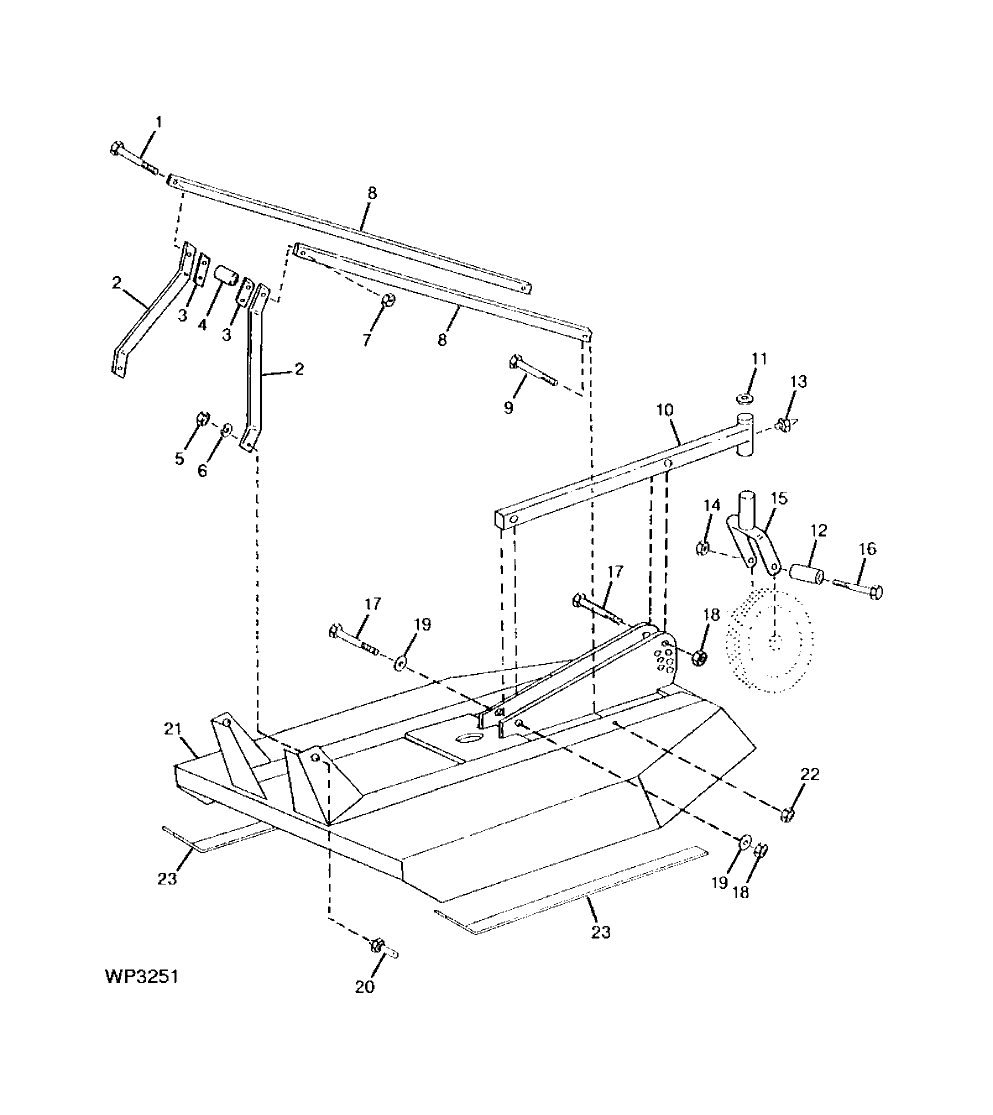 1
8
2
3
4
3
7
8
2
9
11
13
10
5
6
14
15
12
16
17
17
19
18
21
22
23
19
18
23
WP3251
20