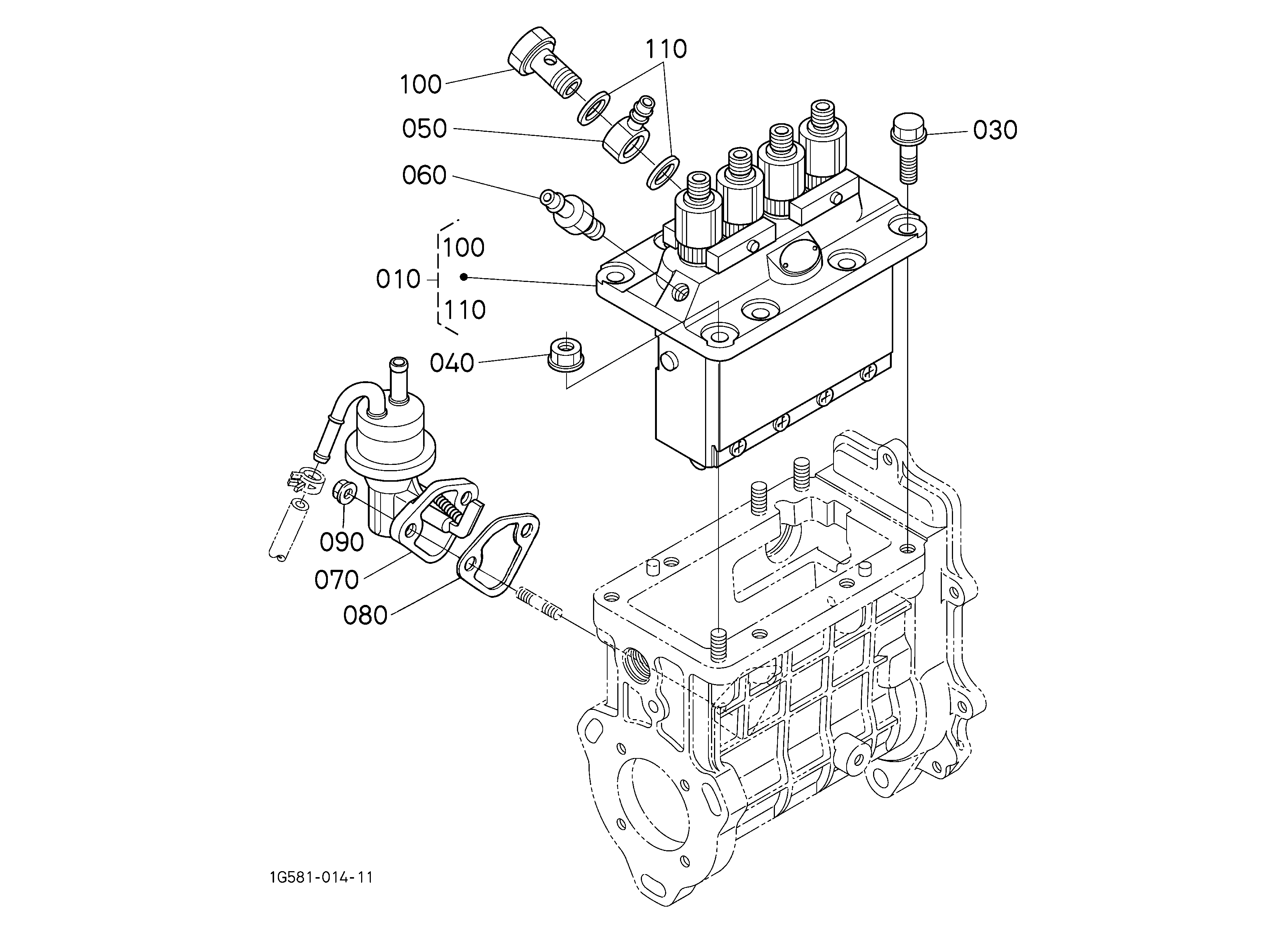 110
100
050
030
060
100
010
110
040
090
070
080
1G581-014-11