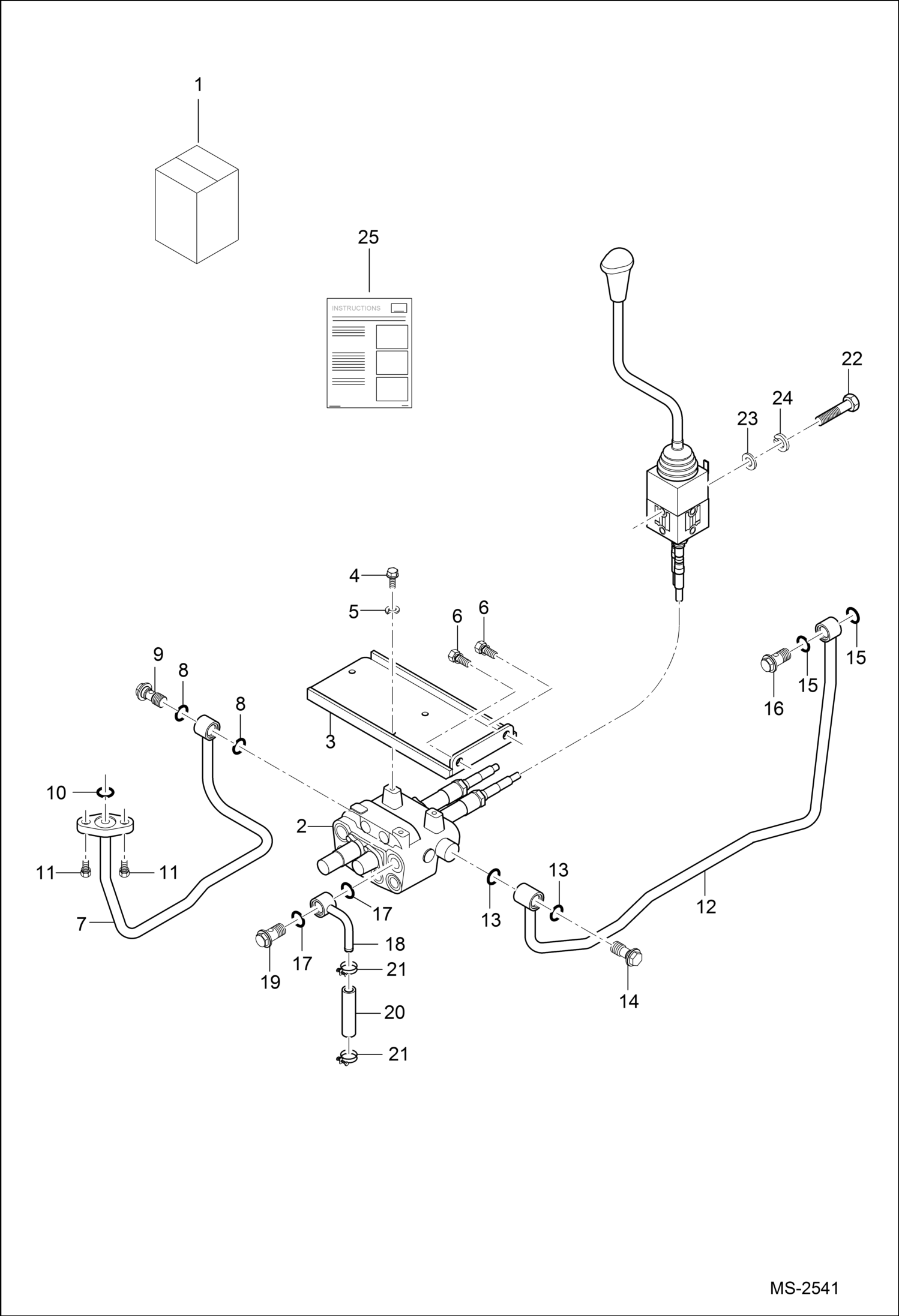 1

25

INSTRUCTIONS

22

24

23

4

5

6

6

9

8

8

3

15

15

16

10

2

11

11

7

17

13

13

12

18

17

19

21

20

21

14

MS-2541