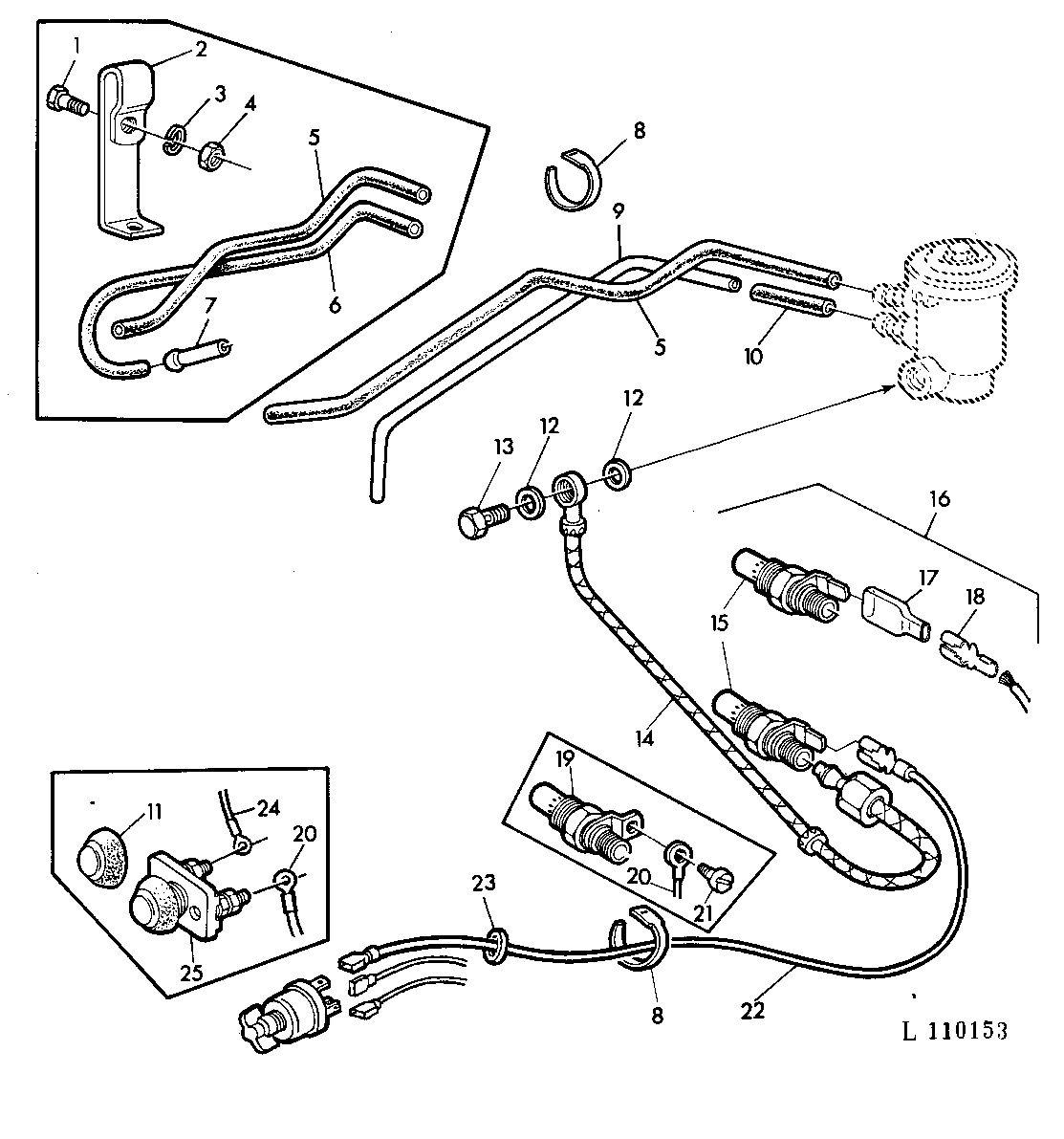 1
2
3
4
5
6
7
8
9
5
10
12
12
13
16
17
18
15
15
14
19
20
21
11
24
20
25
23
8
22
L 110153