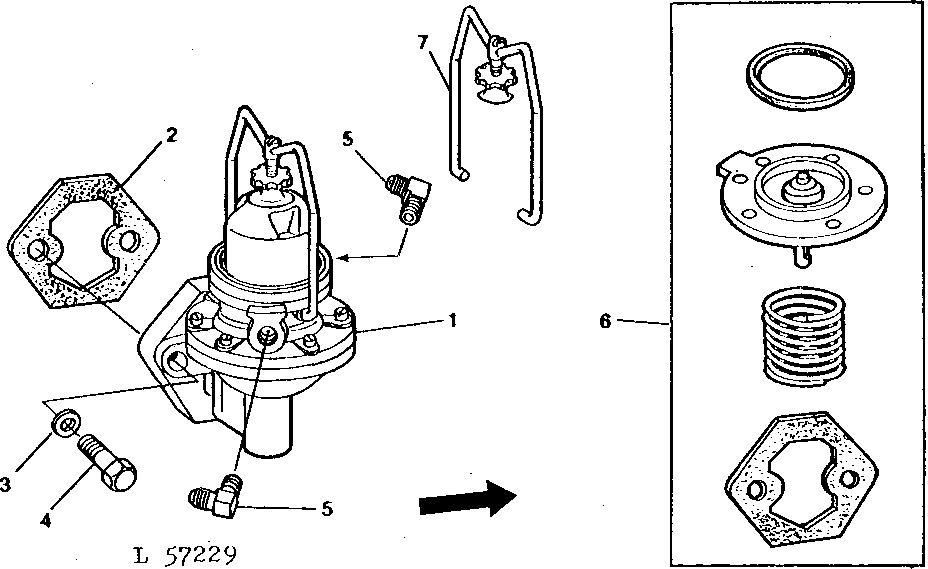 7
2
5
1
6
3
4
5
L 57229