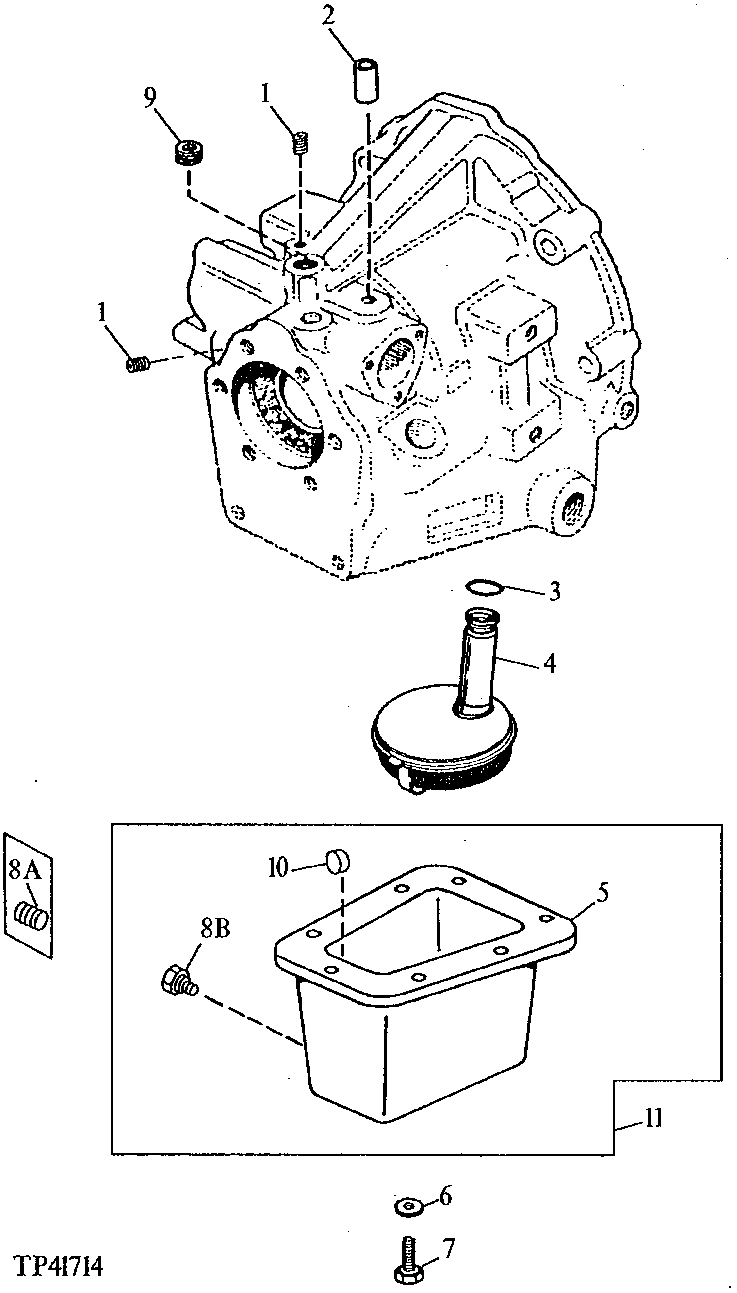 2
9
1
1
3
4
8A
10
5
8B
11
6
7
TP41714