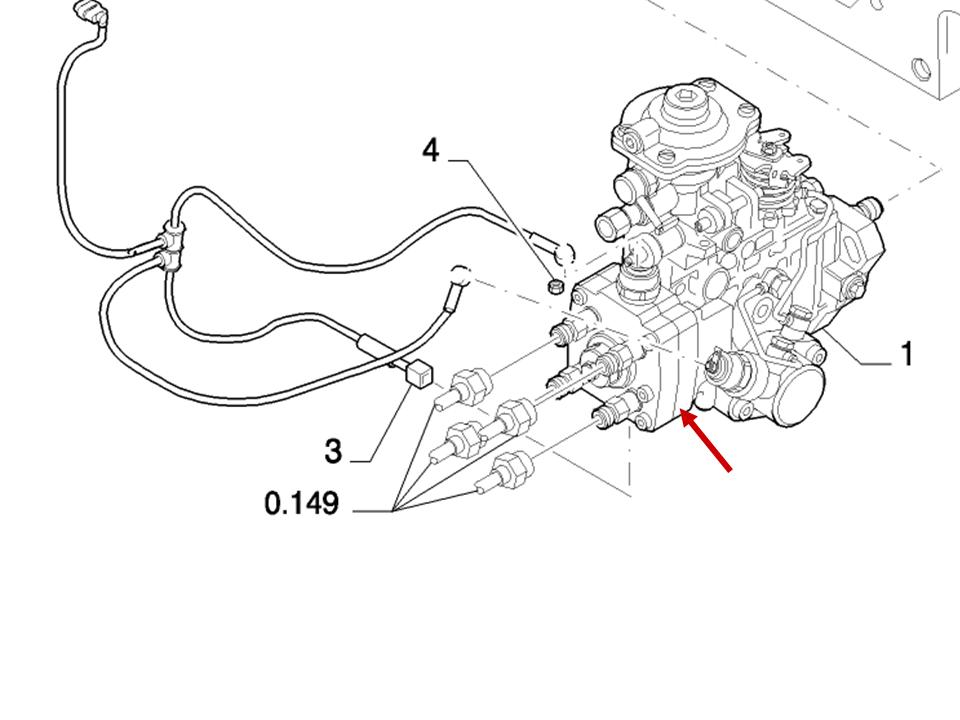 4
1
3
0.149