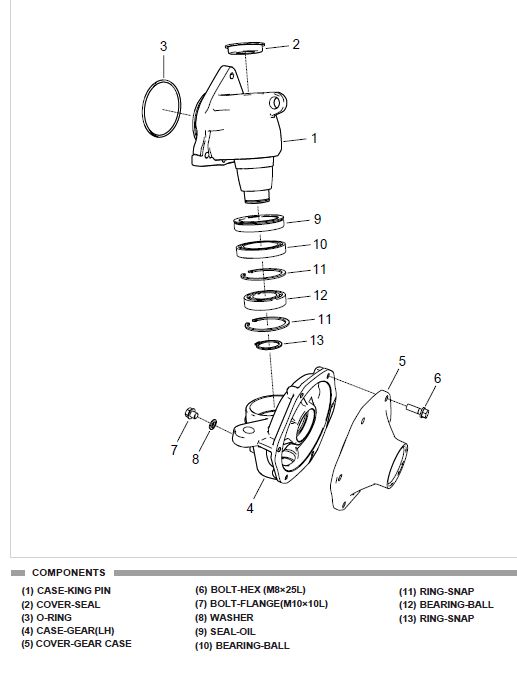 3
2
1
9
10
11
12
11
13
5
6
7
8
4

COMPONENTS

(1) CASE-KING PIN
(2) COVER-SEAL
(3) O-RING
(4) CASE-GEAR(LH)
(5) COVER-GEAR CASE

(6) BOLT-HEX (M8×25L)
(7) BOLT-FLANGE(M10×10L)
(8) WASHER
(9) SEAL-OIL
(10) BEARING-BALL

(11) RING-SNAP
(12) BEARING-BALL
(13) RING-SNAP