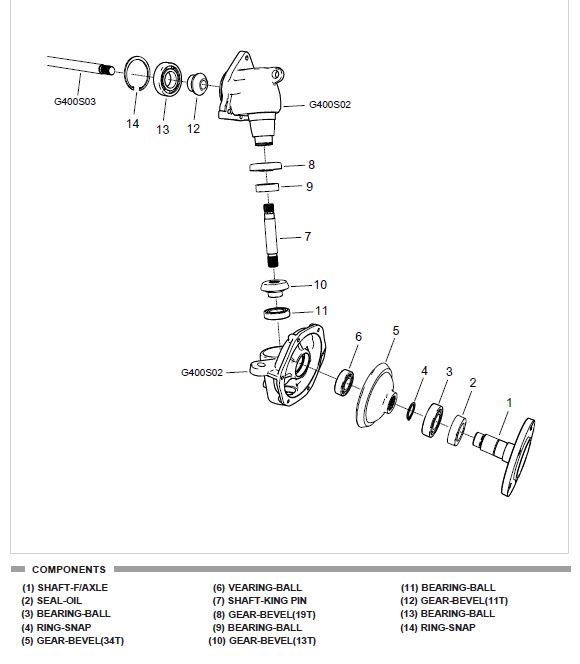 G400S03

14

13

12

G400S02

8

9

7

10

11

G400S02

6

5

4

3

2

1

COMPONENTS

(1) SHAFT-F/AXLE
(2) SEAL-OIL
(3) BEARING-BALL
(4) RING-SNAP
(5) GEAR-BEVEL(34T)

(6) VEARING-BALL
(7) SHAFT-KING PIN
(8) GEAR-BEVEL(19T)
(9) BEARING-BALL
(10) GEAR-BEVEL(13T)

(11) BEARING-BALL
(12) GEAR-BEVEL(11T)
(13) BEARING-BALL
(14) RING-SNAP