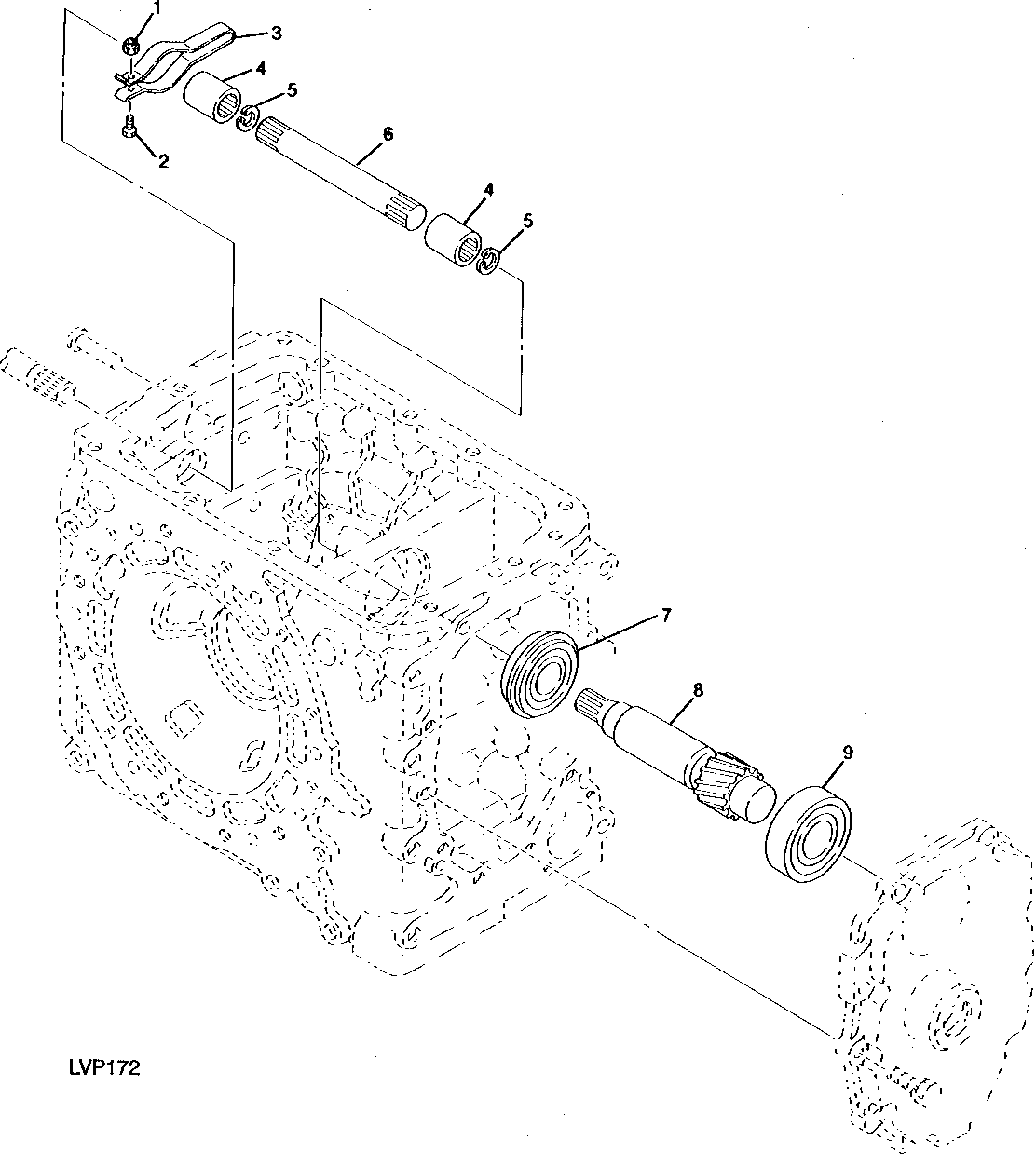 1
3
4
5
2
6
4
5
7
8
9
LVP172