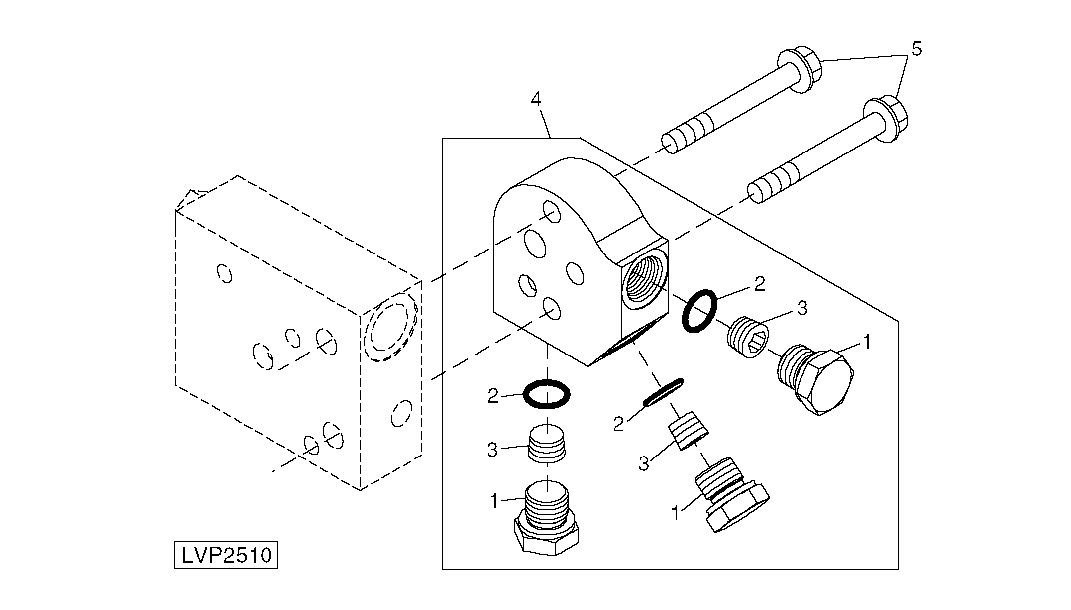 5
4
2
3
1
2
2
3
3
1
1
LVP2510