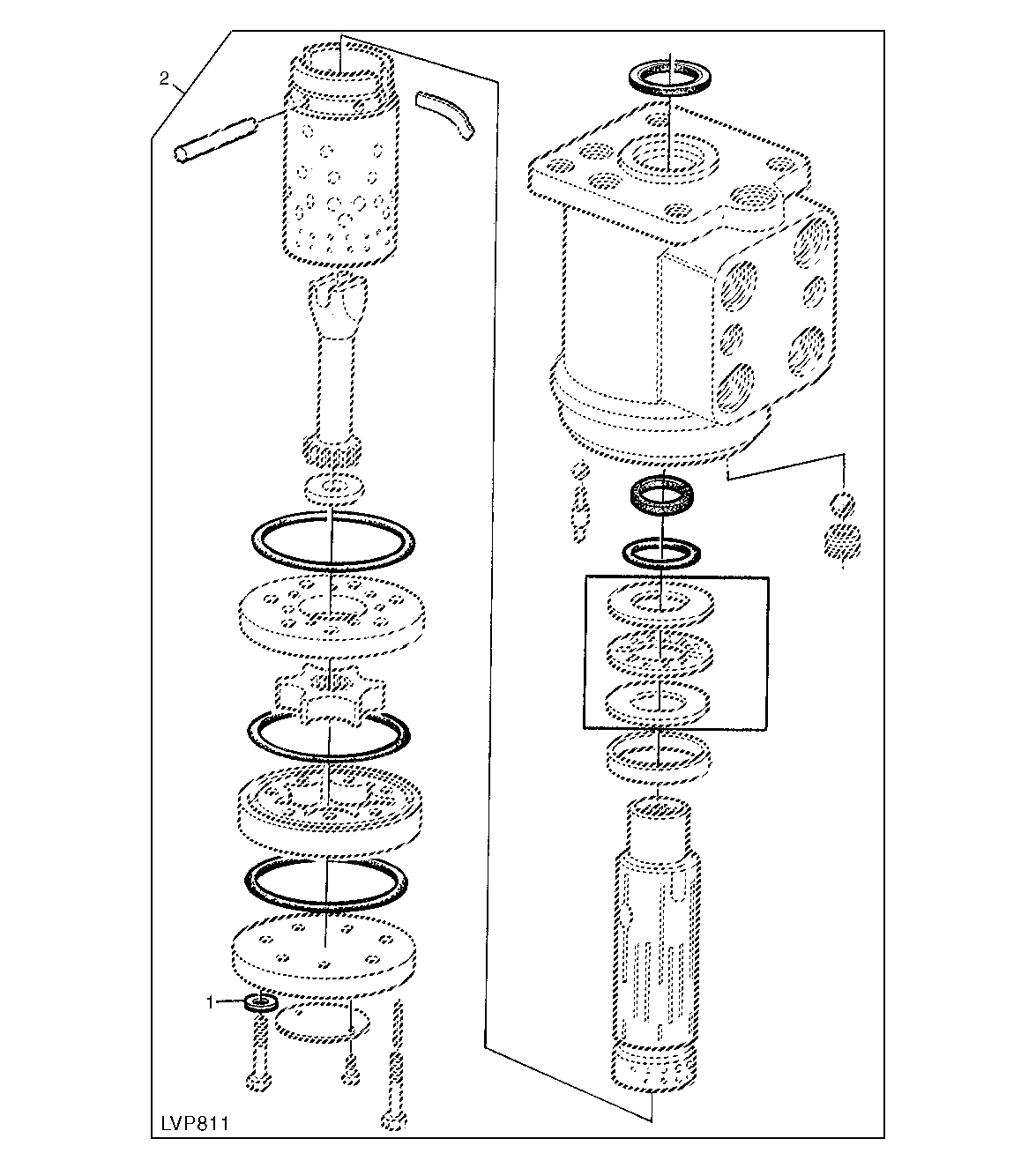 2

1

LVP811