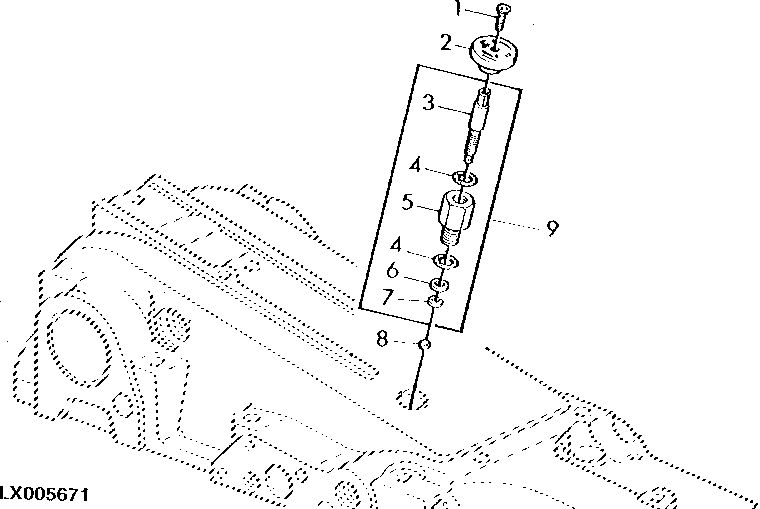 1
2
3
4
5
9
4
6
7
8
LX005671