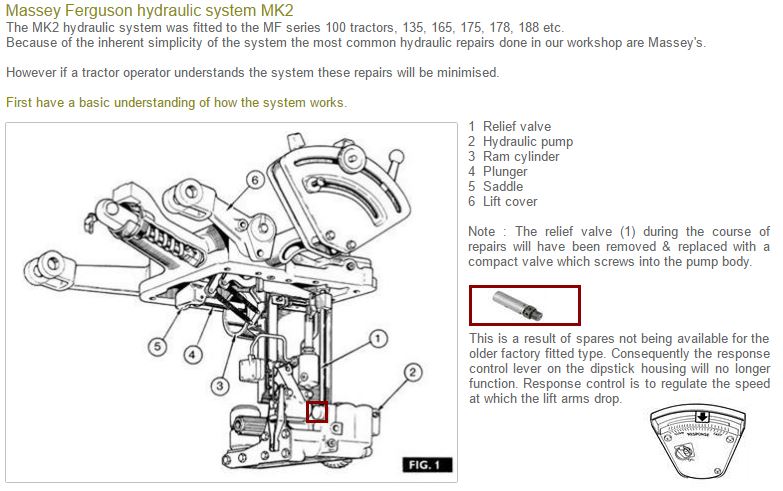 Massey Ferguson hydraulic system MK2
The MK2 hydraulic system was fitted to the MF series 100 tractors, 135, 165, 175, 178, 188 etc.
Because of the inherent simplicity of the system the most common hydraulic repairs done in our workshop are Massey's.

However if a tractor operator understands the system these repairs will be minimised.

First have a basic understanding of how the system works.

6
5
4
3
1
2
FIG. 1

1 Relief valve
2 Hydraulic pump
3 Ram cylinder
4 Plunger
5 Saddle
6 Lift cover

Note : The relief valve (1) during the course of repairs will have been removed & replaced with a compact valve which screws into the pump body.

This is a result of spares not being available for the older factory fitted type. Consequently the response control lever on the dipstick housing will no longer function. Response control is to regulate the speed at which the lift arms drop.

SLOW RESPONSE FAST