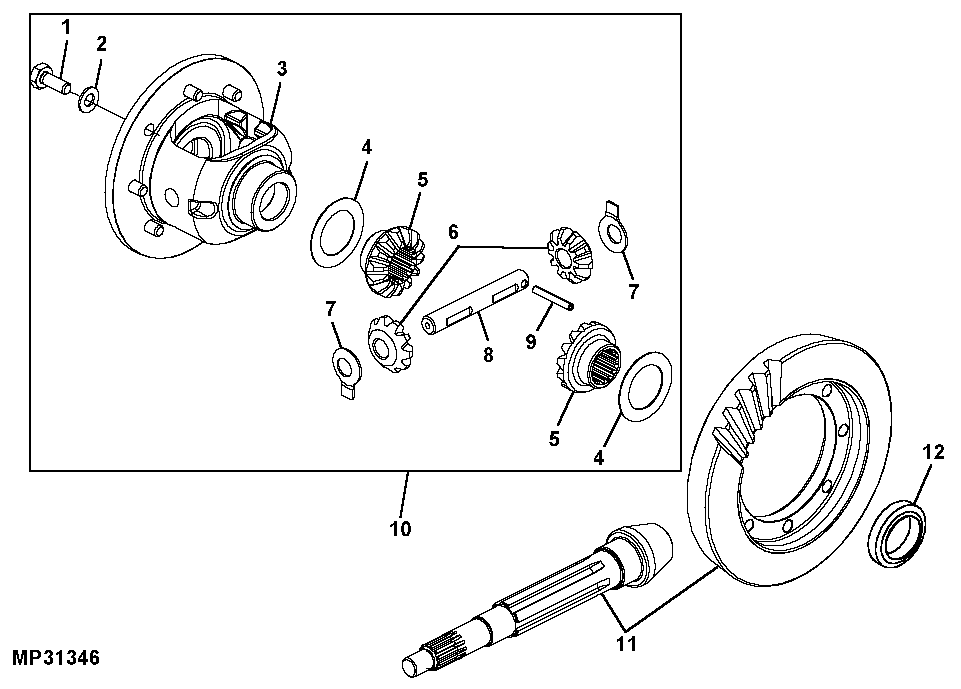 1
2
3
4
5
6
7
7
8
9
5
4
10
12
11
MP31346