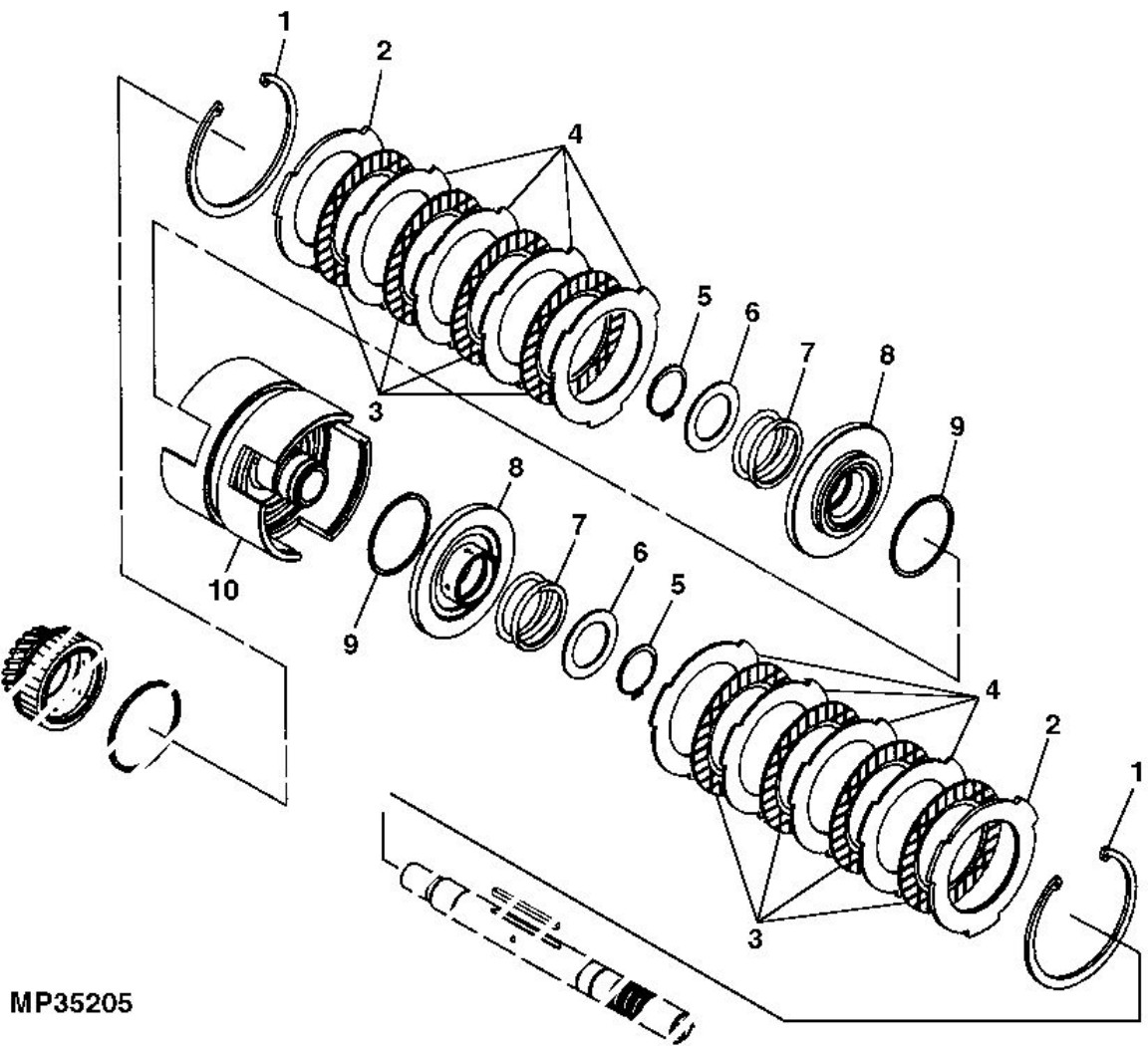 1
2
4
5
6
7
8
9
3
10
8
7
6
5
9
4
2
1
3
MP35205