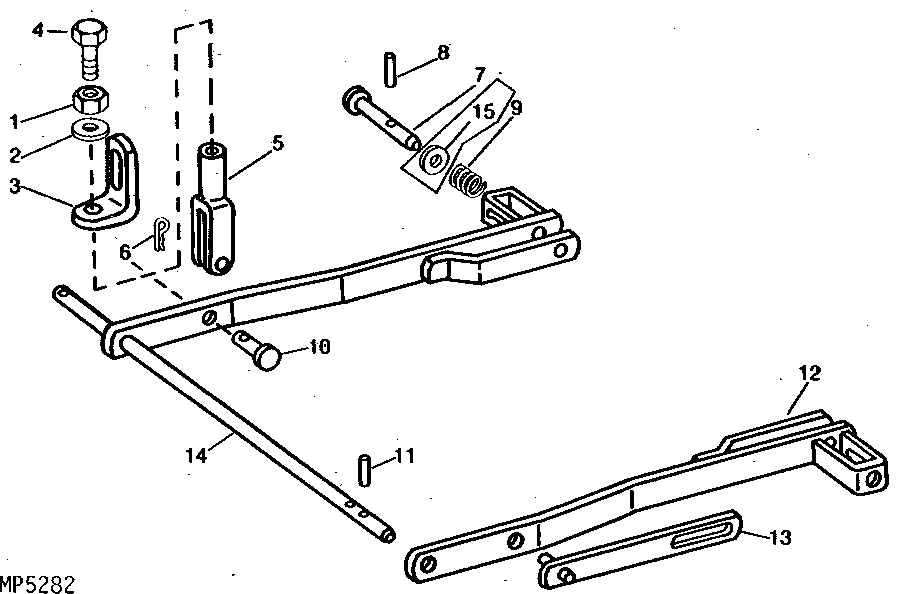 4
1
2
3
5
6
8
7
15
9
10
14
11
12
13
MP5282