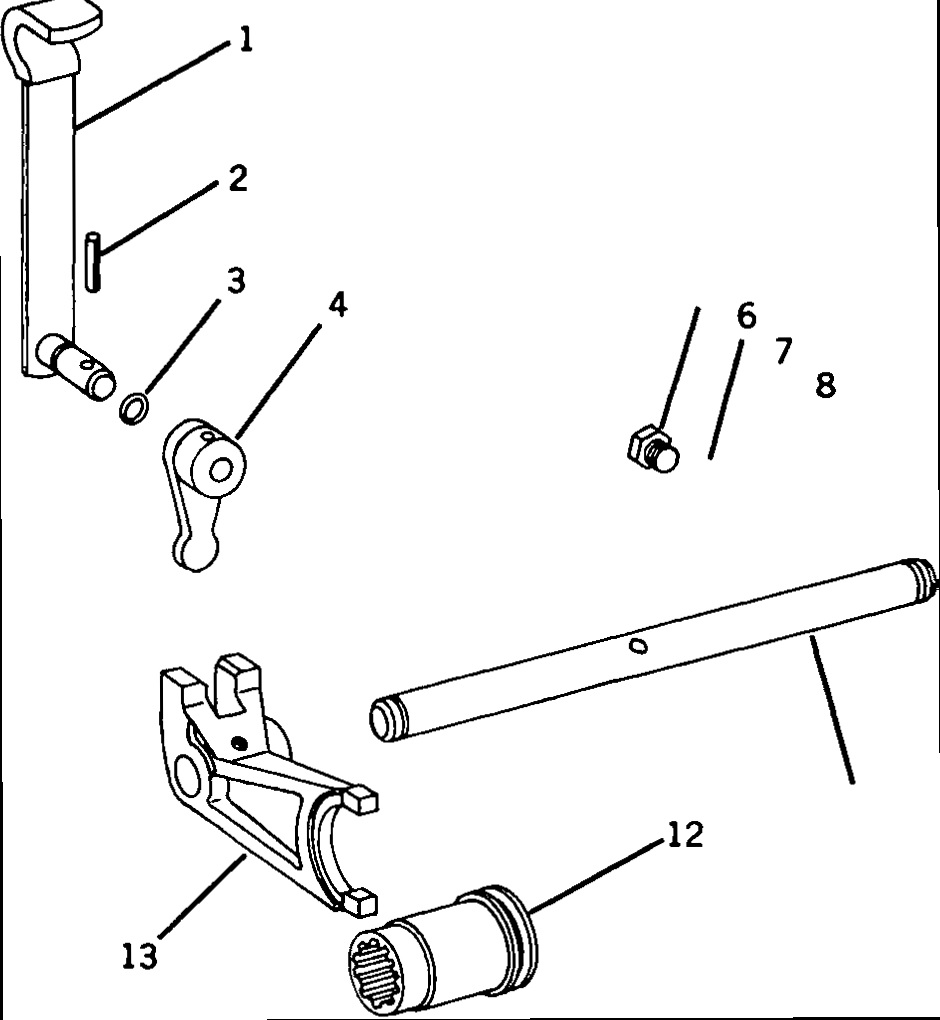 1
2
3
4
6
7
8
12
13