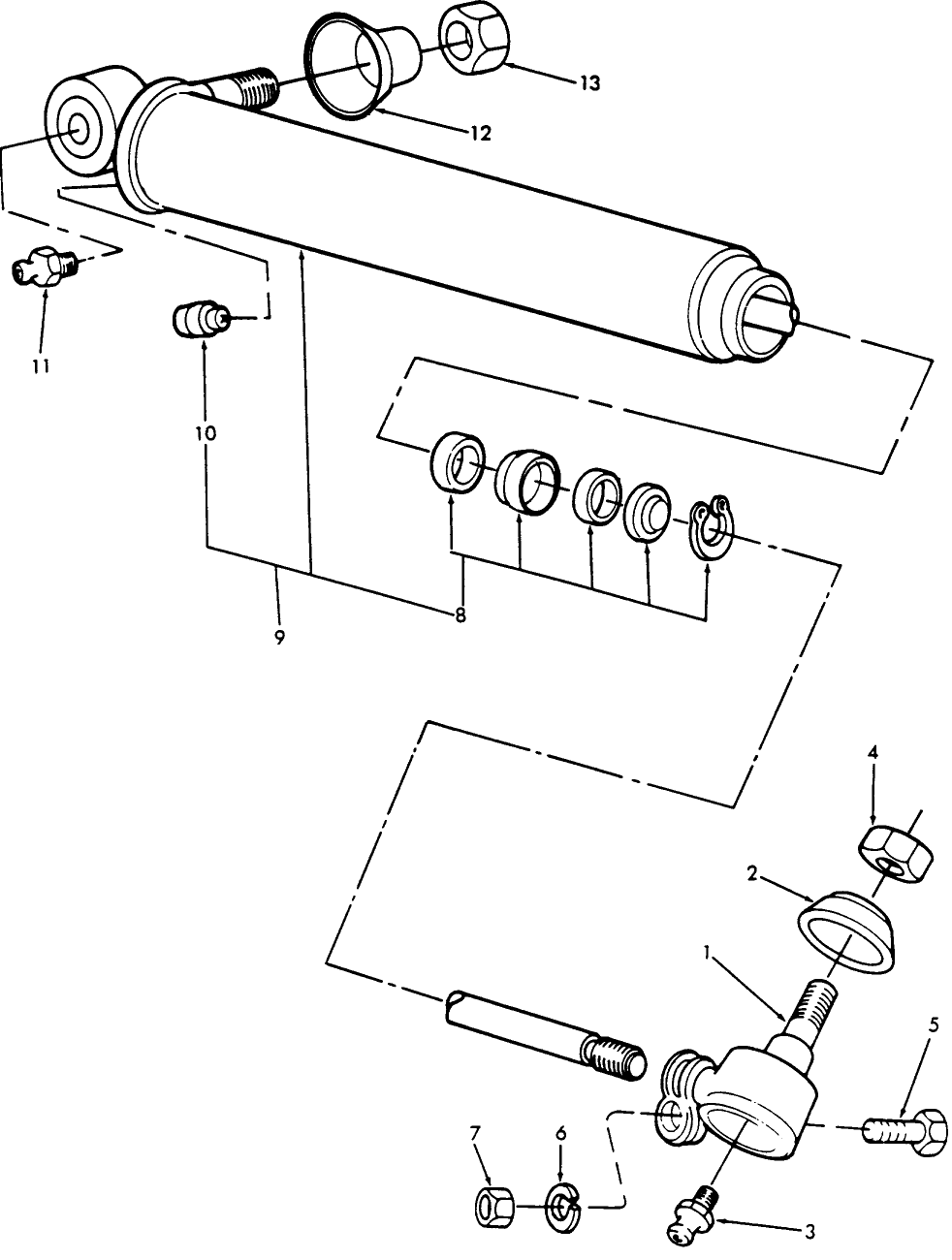 13
12
11
10
9
8
4
2
1
5
7
6
3