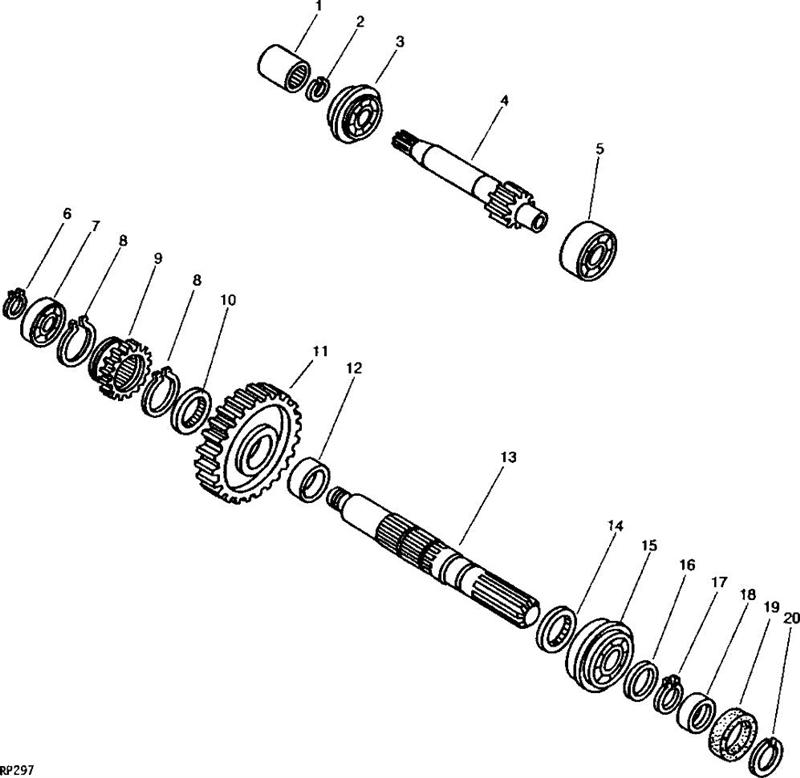 1
2
3
4
5
6
7
8
9
8
10
11
12
13
14
15
16
17
18
19
20
RP297