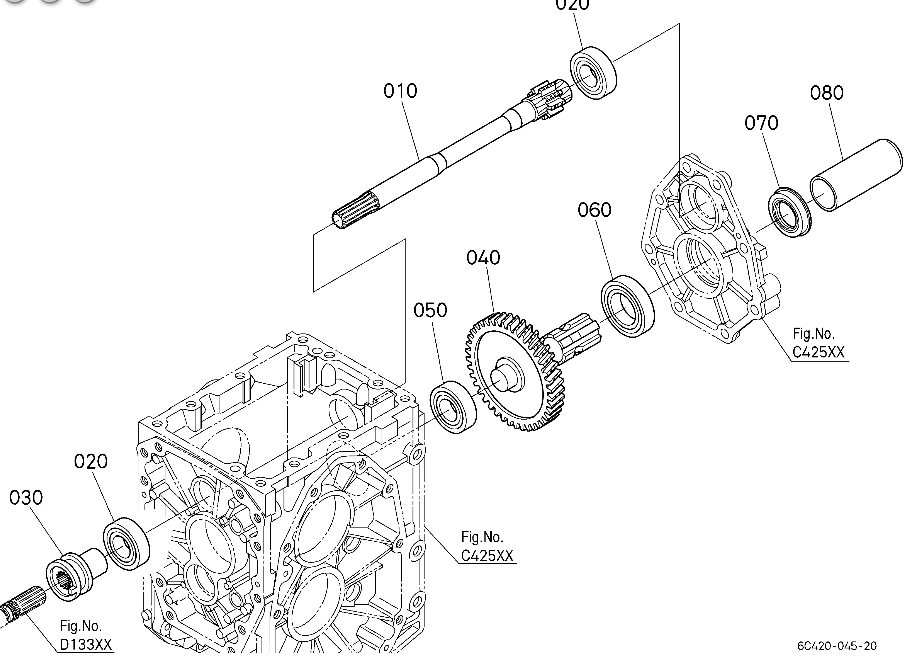 020

010

080

070

060

040

050

Fig.No.
C425XX

020

030

Fig.No.
C425XX

Fig.No.
D133XX

6C420-045-20