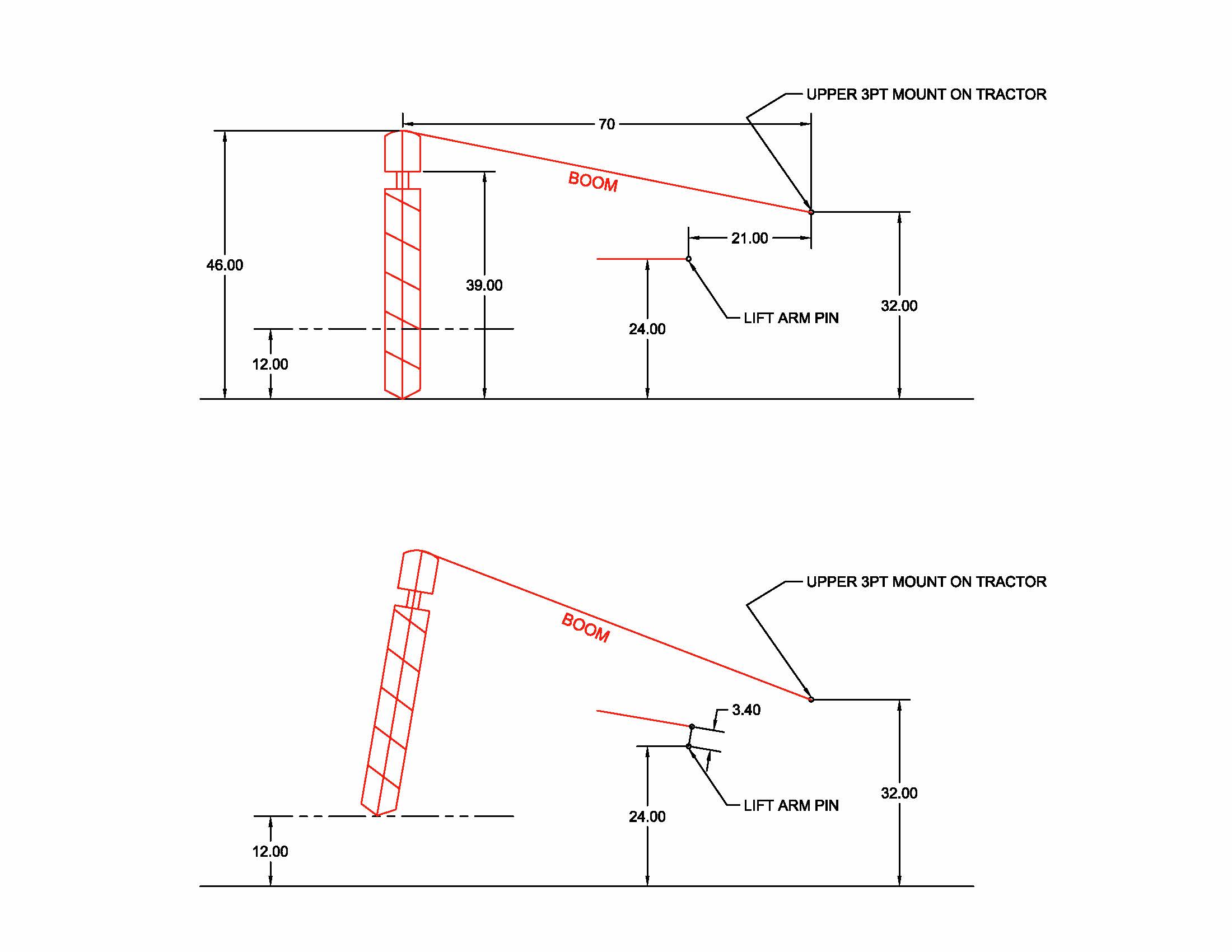 UPPER 3PT MOUNT ON TRACTOR

70

BOOM

21.00

46.00

39.00

LIFT ARM PIN

32.00

24.00

12.00

UPPER 3PT MOUNT ON TRACTOR

BOOM

3.40

LIFT ARM PIN

32.00

24.00

12.00