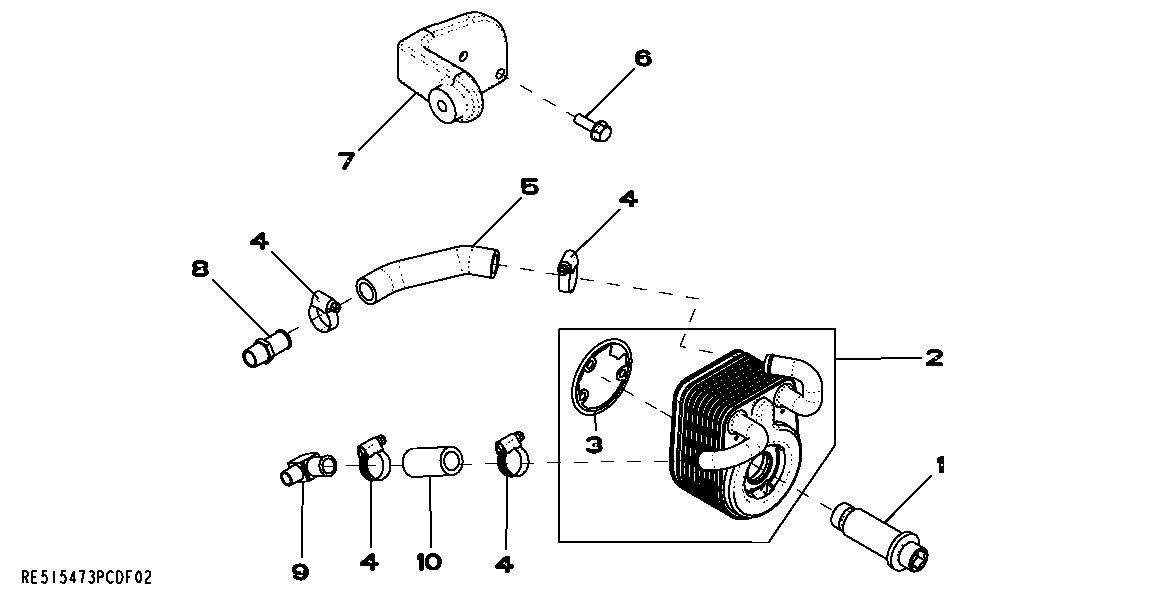 6
7
5
4
4
8
2
3
1
9
4
10
4
RE515473PCDF02