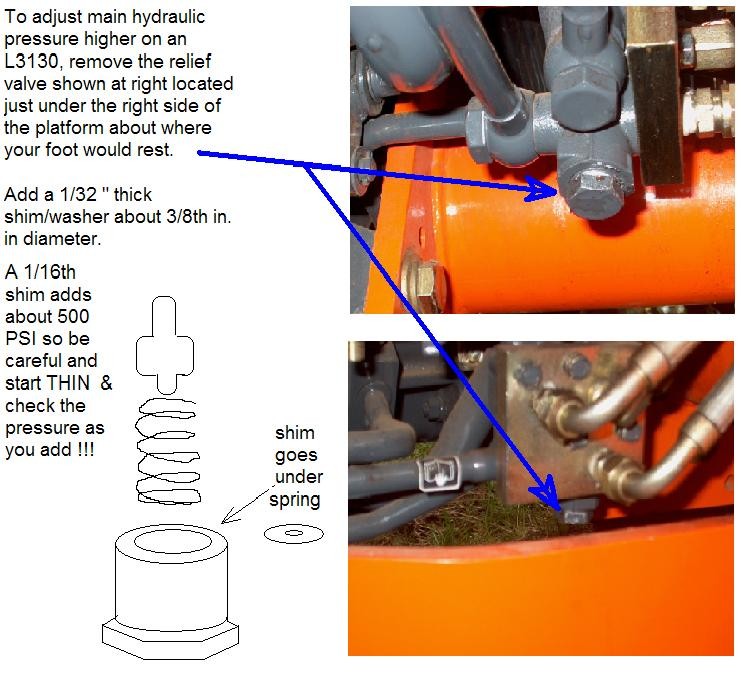 To adjust main hydraulic pressure higher on an L3130, remove the relief valve shown at right located just under the right side of the platform about where your foot would rest.

Add a 1/32 " thick shim/washer about 3/8th in. in diameter.

A 1/16th shim adds about 500 PSI so be careful and start THIN & check the pressure as you add !!!

shim goes under spring