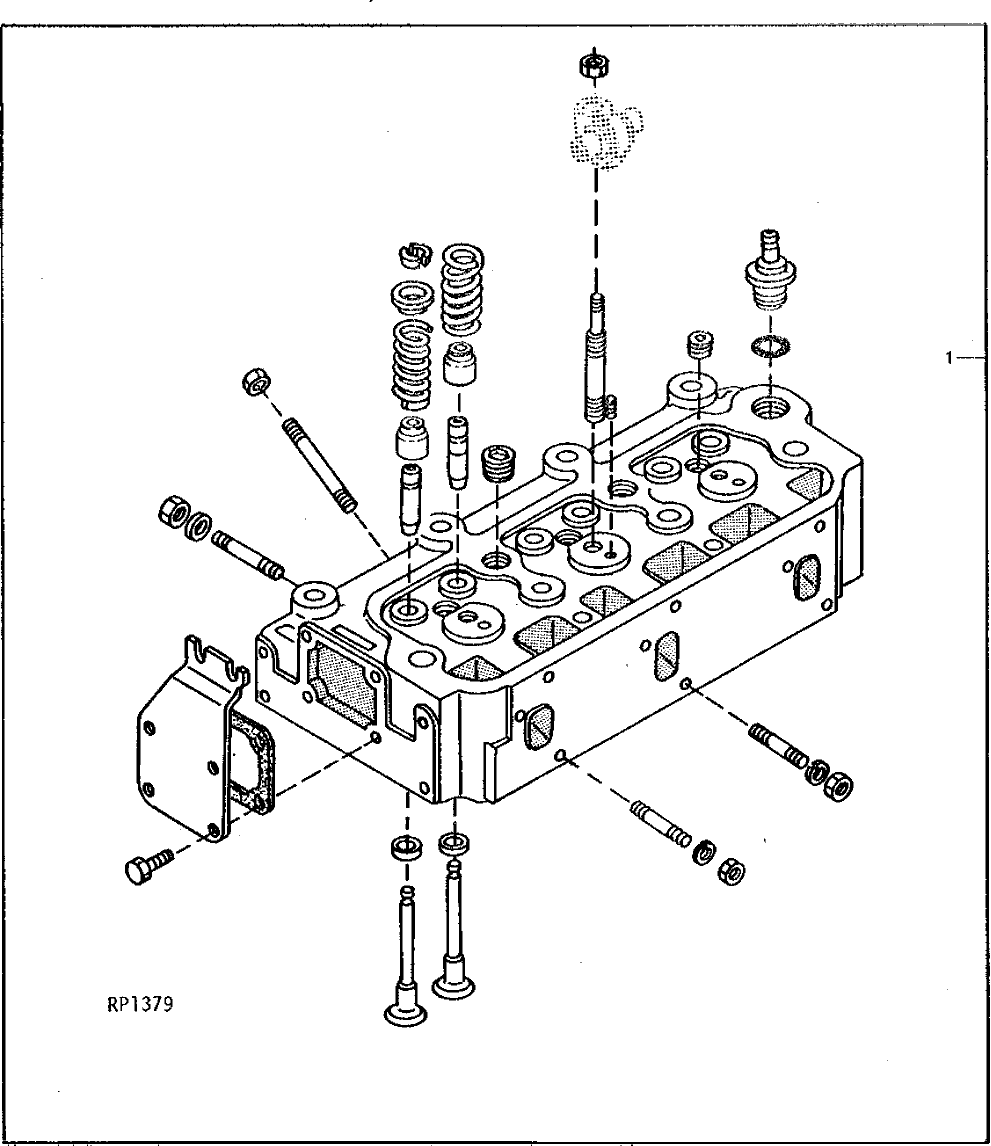 1

RP1379