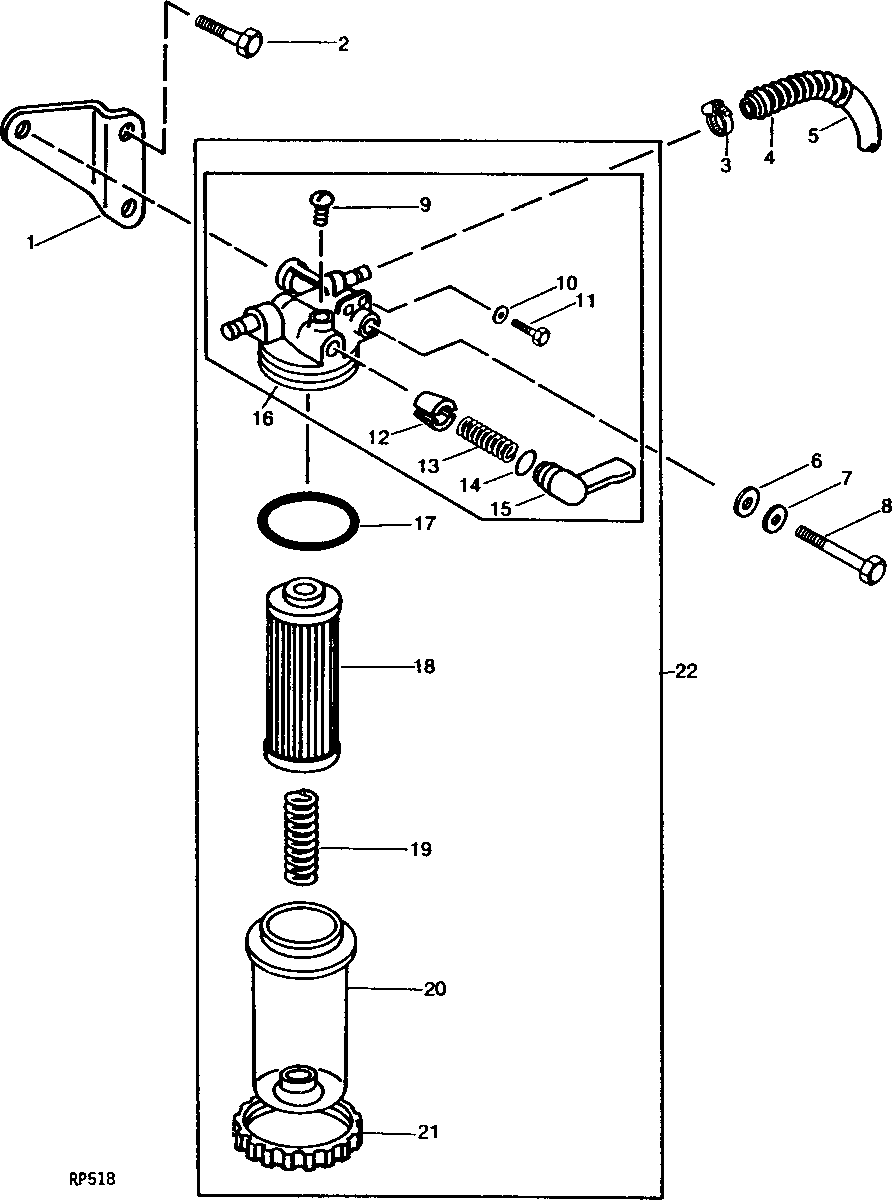 2
3
4
5
1
9
10
11
16
12
13
14
15
6
7
8
17
18
22
19
20
21
RP518