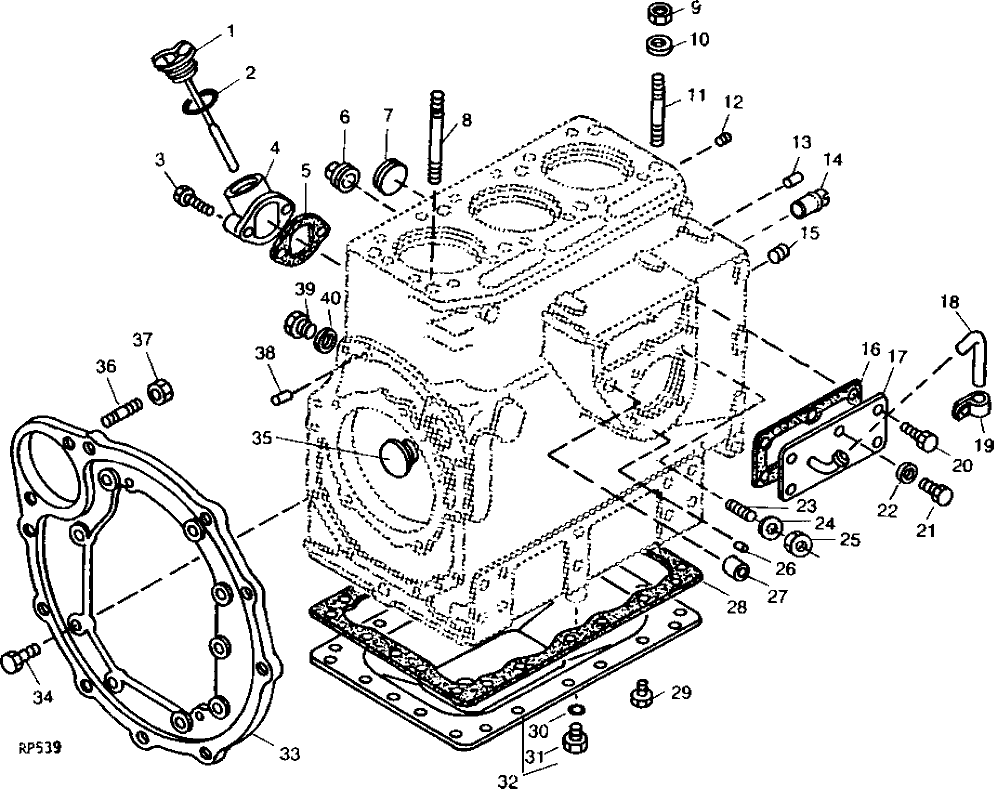 1
2
3
4
5
6
7
8
9
10
11
12
13
14
15
16
17
18
19
20
21
22
23
24
25
26
27
28
29
30
31
32
33
34
35
36
37
38
39
40
RP539