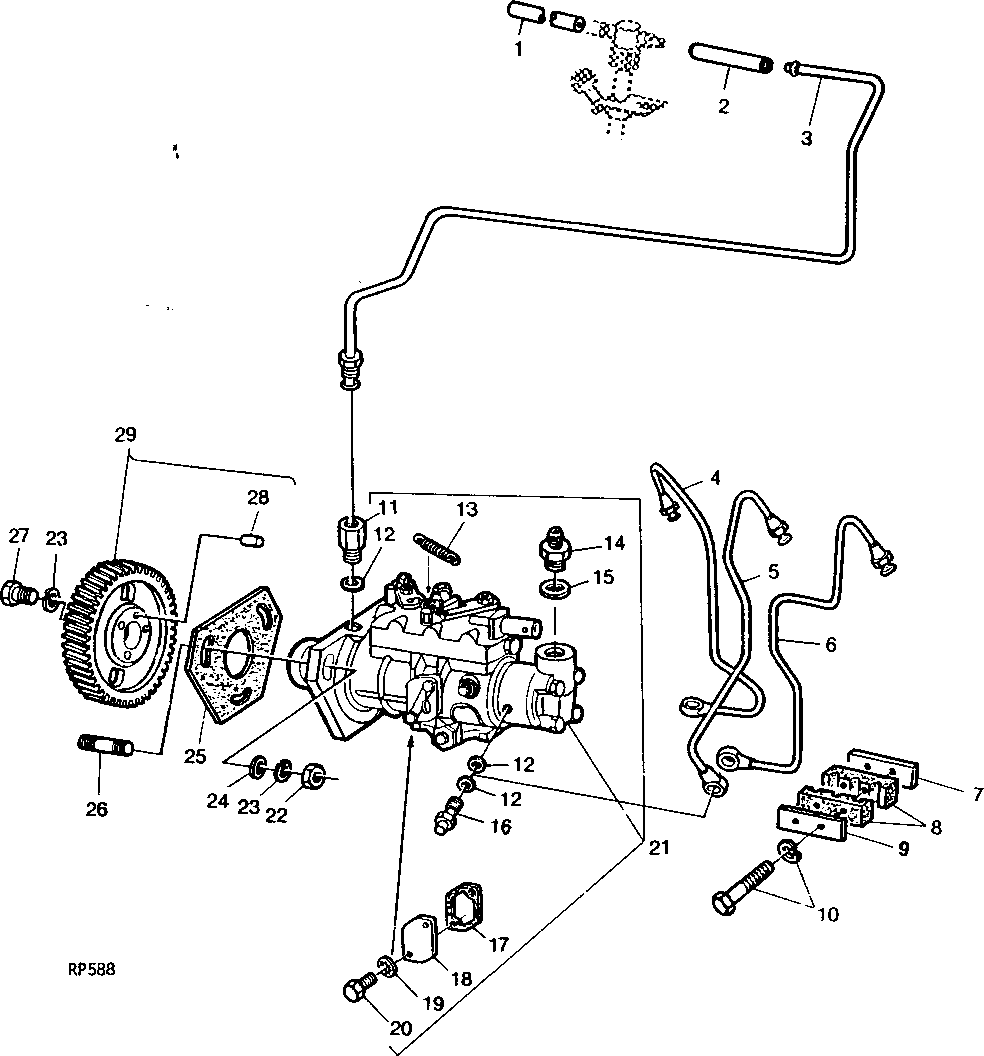 1
2
3
29
28
27
23
11
12
13
14
15
4
5
6
25
26
24
23
22
12
12
16
21
7
8
9
10
17
18
19
20
RP588