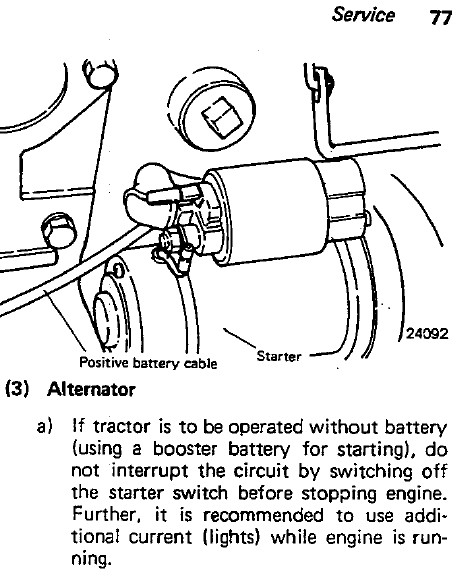 Service 77

24092

Positive battery cable

Starter

(3) Alternator

a) If tractor is to be operated without battery (using a booster battery for starting), do not interrupt the circuit by switching off the starter switch before stopping engine. Further, it is recommended to use additional current (lights) while engine is running.