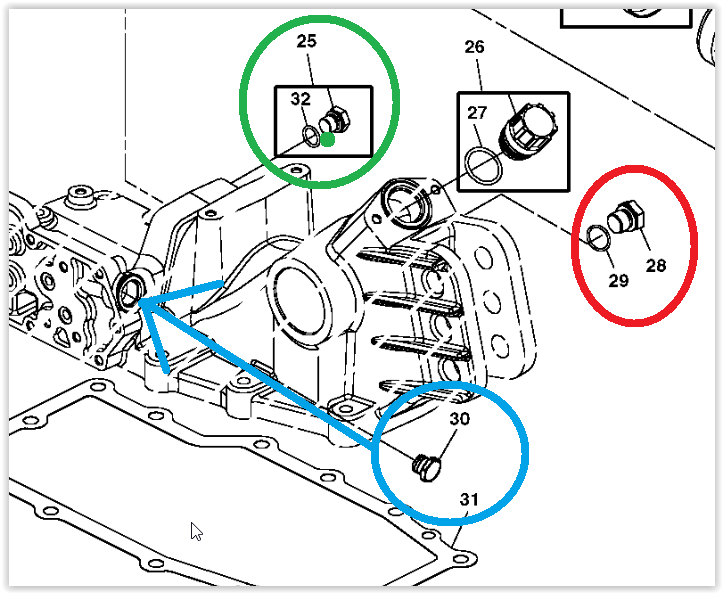 25
32
26
27
28
29
30
31