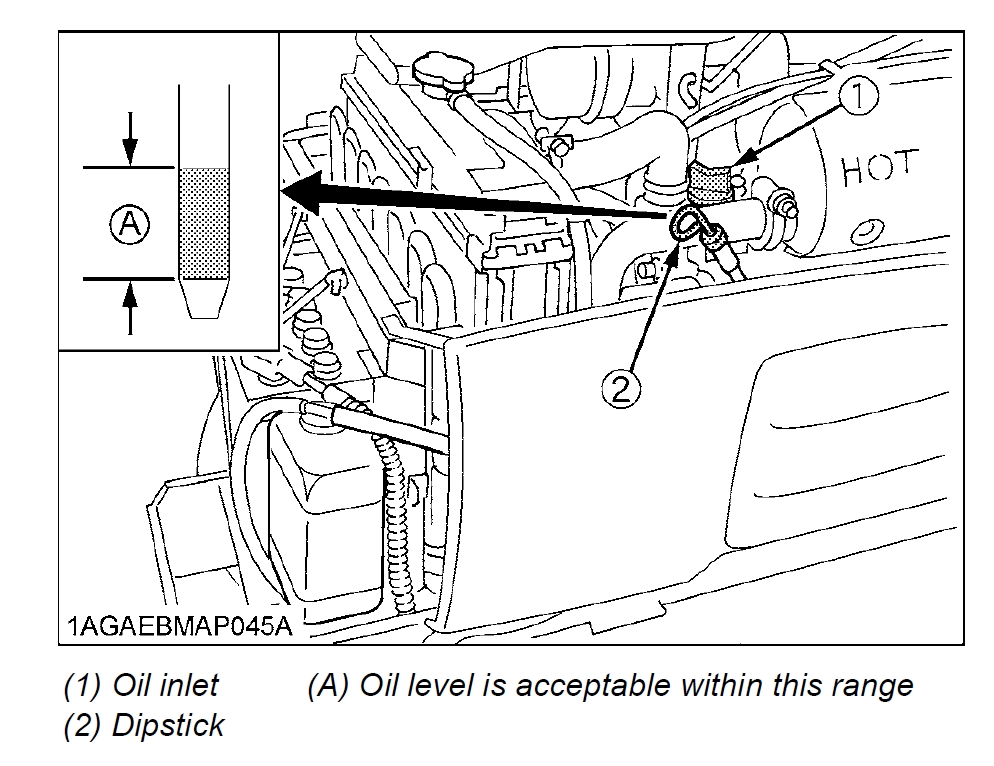 A

1

HOT

2

1AGAEBMAP045A

(1) Oil inlet
(2) Dipstick

(A) Oil level is acceptable within this range