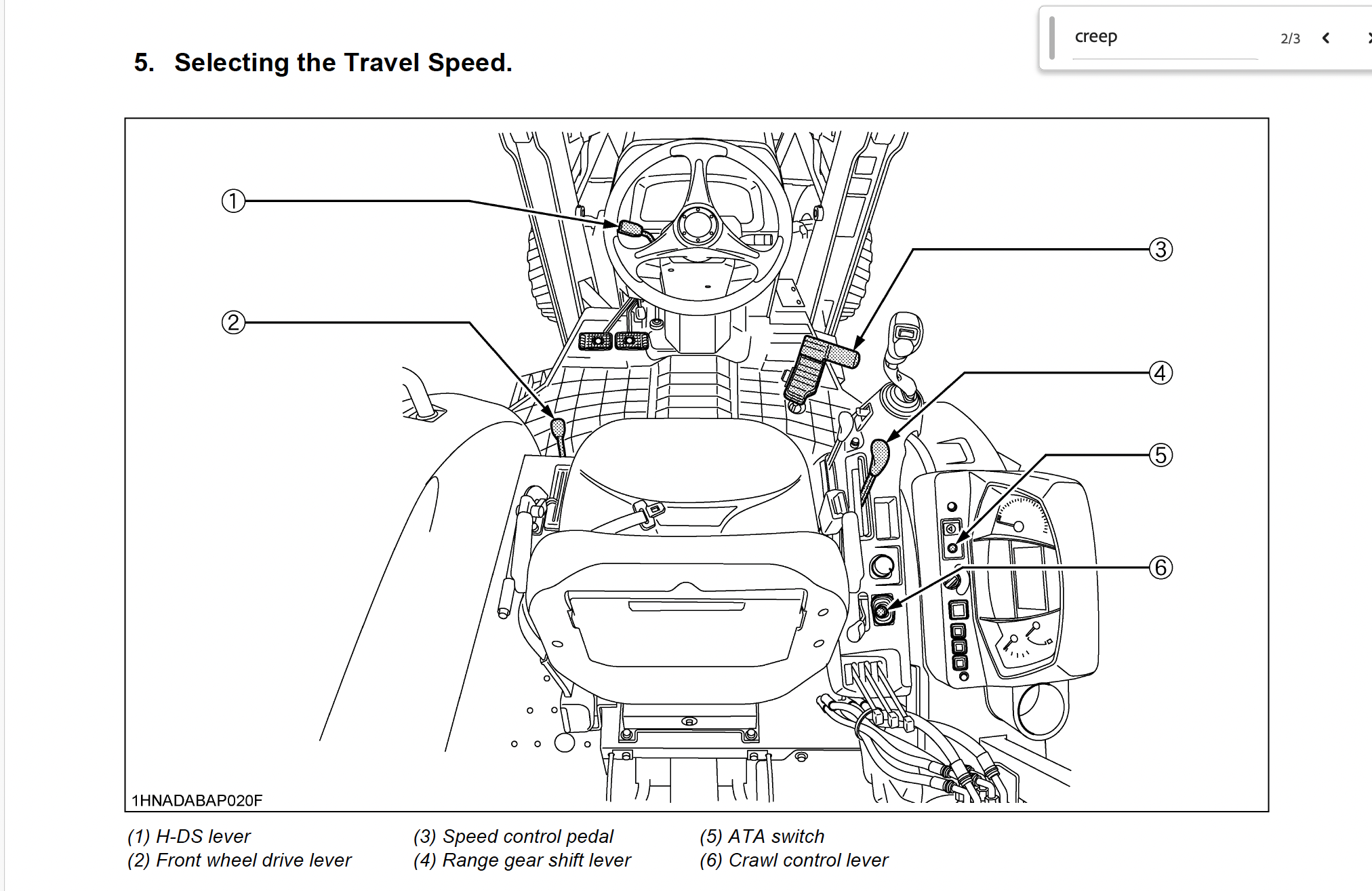 creep 2/3

5. Selecting the Travel Speed.

①
②
③
④
⑤
⑥

1HNADABAP020F

(1) H-DS lever
(2) Front wheel drive lever
(3) Speed control pedal
(4) Range gear shift lever
(5) ATA switch
(6) Crawl control lever