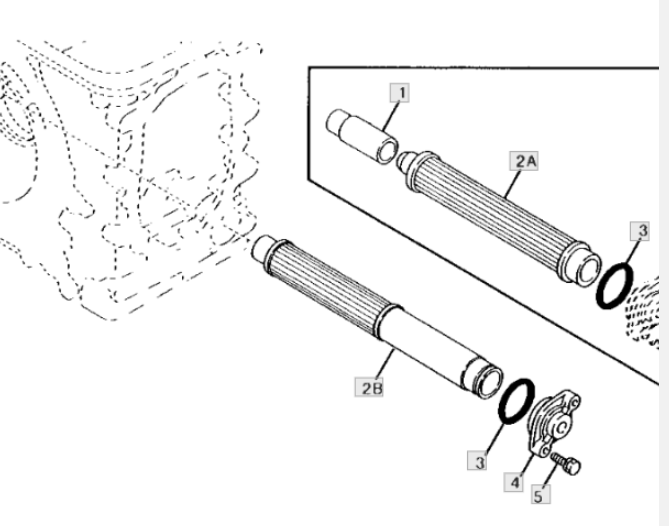 1
2A
3
2B
3
4
5