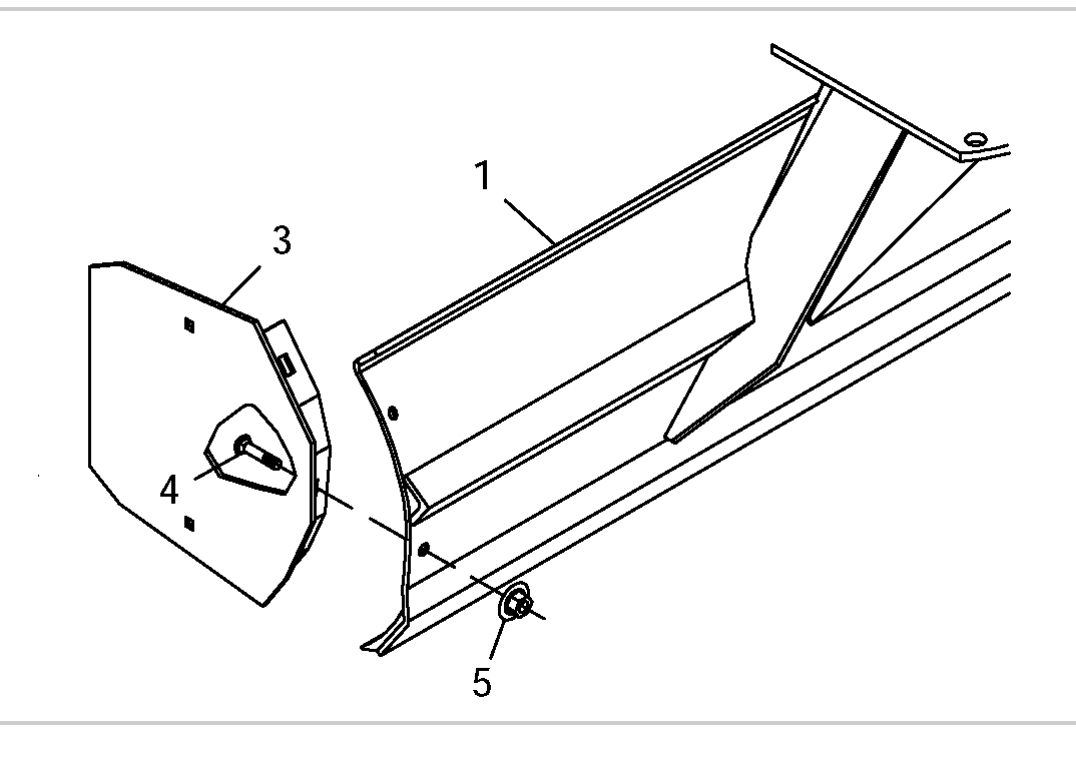 1
3
4
5