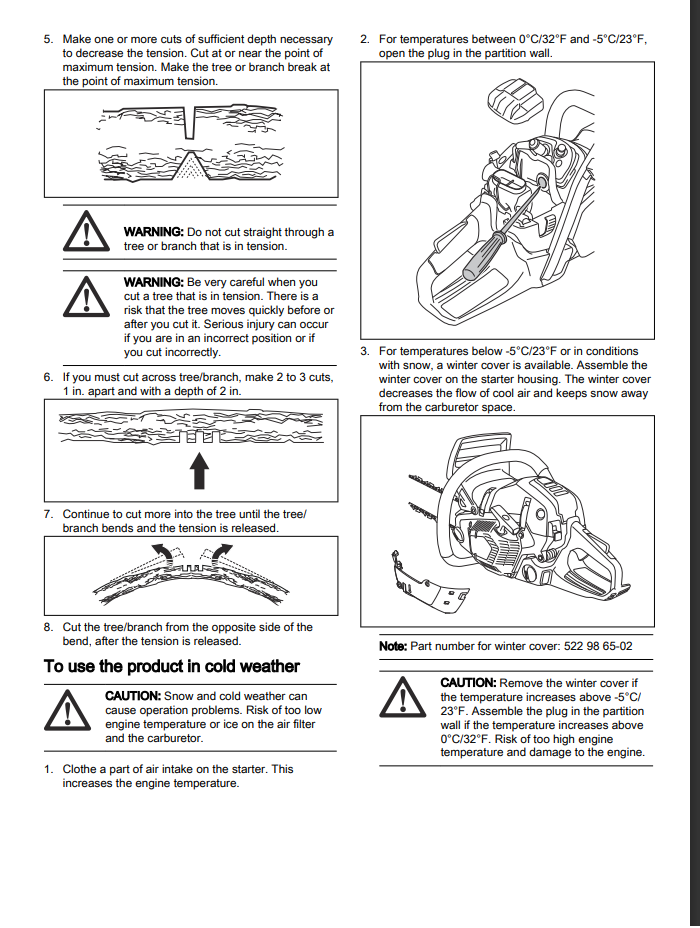 5. Make one or more cuts of sufficient depth necessary to decrease the tension. Cut at or near the point of maximum tension. Make the tree or branch break at the point of maximum tension.

WARNING: Do not cut straight through a tree or branch that is in tension.

WARNING: Be very careful when you cut a tree that is in tension. There is a risk that the tree moves quickly before or after you cut it. Serious injury can occur if you are in an incorrect position or if you cut incorrectly.

6. If you must cut across tree/branch, make 2 to 3 cuts, 1 in. apart and with a depth of 2 in.

7. Continue to cut more into the tree until the tree/branch bends and the tension is released.

8. Cut the tree/branch from the opposite side of the bend, after the tension is released.

To use the product in cold weather

CAUTION: Snow and cold weather can cause operation problems. Risk of too low engine temperature or ice on the air filter and the carburetor.

1. Clothe a part of air intake on the starter. This increases the engine temperature.

2. For temperatures between 0°C/32°F and -5°C/23°F, open the plug in the partition wall.

3. For temperatures below -5°C/23°F or in conditions with snow, a winter cover is available. Assemble the winter cover on the starter housing. The winter cover decreases the flow of cool air and keeps snow away from the carburetor space.

Note: Part number for winter cover: 522 98 65-02

CAUTION: Remove the winter cover if the temperature increases above -5°C/23°F. Assemble the plug in the partition wall if the temperature increases above 0°C/32°F. Risk of too high engine temperature and damage to the engine.