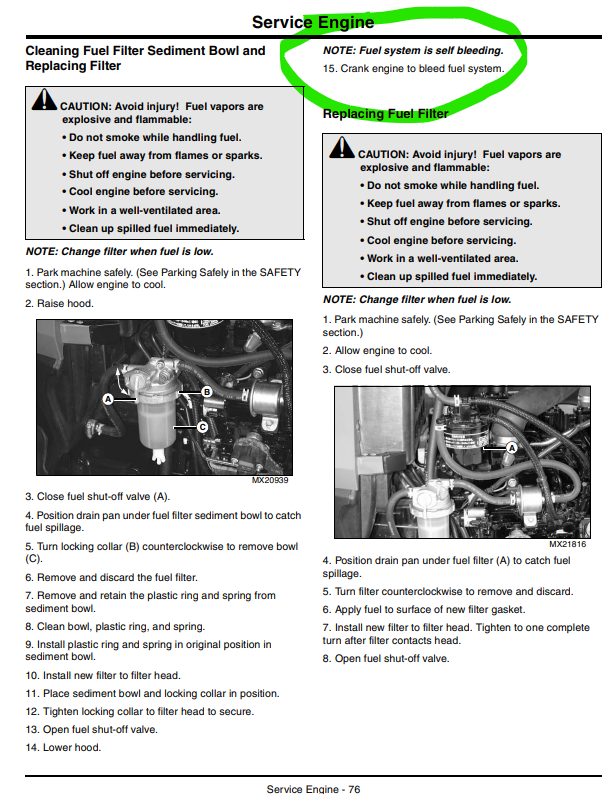 Service Engine

Cleaning Fuel Filter Sediment Bowl and Replacing Filter

CAUTION: Avoid injury! Fuel vapors are explosive and flammable:
• Do not smoke while handling fuel.
• Keep fuel away from flames or sparks.
• Shut off engine before servicing.
• Cool engine before servicing.
• Work in a well-ventilated area.
• Clean up spilled fuel immediately.

NOTE: Change filter when fuel is low.

1. Park machine safely. (See Parking Safely in the SAFETY section.) Allow engine to cool.

2. Raise hood.

A
B
C
MX20939

3. Close fuel shut-off valve (A).

4. Position drain pan under fuel filter sediment bowl to catch fuel spillage.

5. Turn locking collar (B) counterclockwise to remove bowl (C).

6. Remove and discard the fuel filter.

7. Remove and retain the plastic ring and spring from sediment bowl.

8. Clean bowl, plastic ring, and spring.

9. Install plastic ring and spring in original position in sediment bowl.

10. Install new filter to filter head.

11. Place sediment bowl and locking collar in position.

12. Tighten locking collar to filter head to secure.

13. Open fuel shut-off valve.

14. Lower hood.

NOTE: Fuel system is self bleeding.

15. Crank engine to bleed fuel system.

Replacing Fuel Filter

CAUTION: Avoid injury! Fuel vapors are explosive and flammable:
• Do not smoke while handling fuel.
• Keep fuel away from flames or sparks.
• Shut off engine before servicing.
• Cool engine before servicing.
• Work in a well-ventilated area.
• Clean up spilled fuel immediately.

NOTE: Change filter when fuel is low.

1. Park machine safely. (See Parking Safely in the SAFETY section.)

2. Allow engine to cool.

3. Close fuel shut-off valve.

A
MX21816

4. Position drain pan under fuel filter (A) to catch fuel spillage.

5. Turn filter counterclockwise to remove and discard.

6. Apply fuel to surface of new filter gasket.

7. Install new filter to filter head. Tighten to one complete turn after filter contacts head.

8. Open fuel shut-off valve.

Service Engine - 76